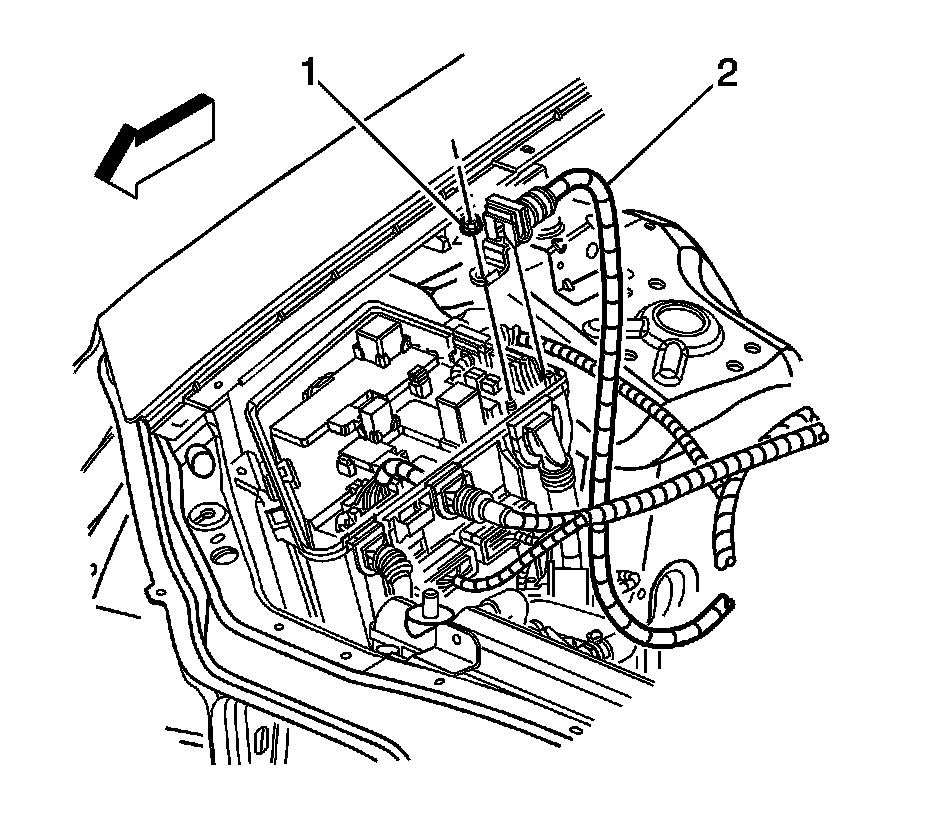 1
2