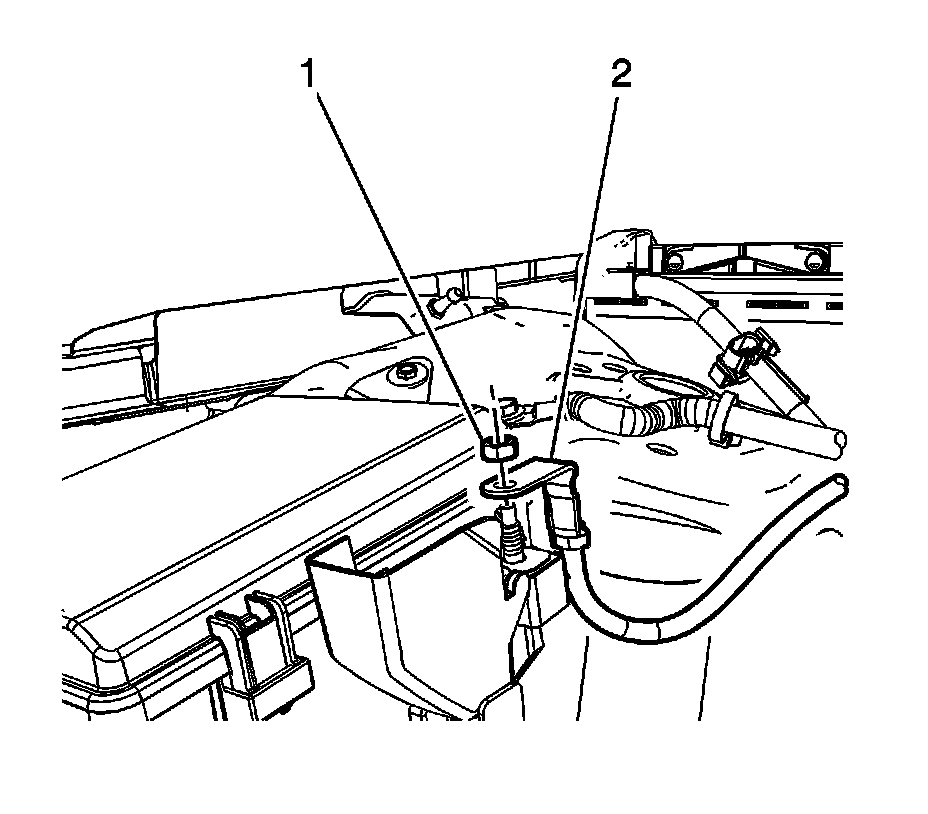 1
2