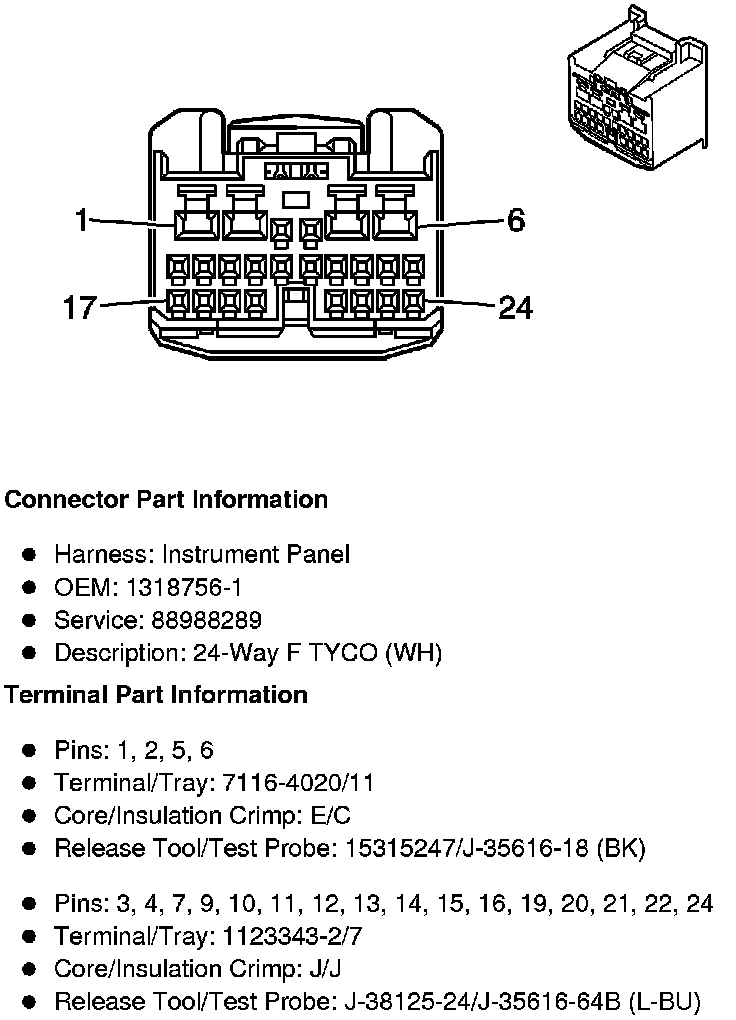 1
6
17
24

Connector Part Information

- Harness: Instrument Panel
- OEM: 1318756-1
- Service: 88988289
- Description: 24-Way F TYCO (WH)

Terminal Part Information

- Pins: 1, 2, 5, 6
- Terminal/Tray: 7116-4020/11
- Core/Insulation Crimp: E/C
- Release Tool/Test Probe: 15315247/J-35616-18 (BK)

- Pins: 3, 4, 7, 9, 10, 11, 12, 13, 14, 15, 16, 19, 20, 21, 22, 24
- Terminal/Tray: 1123343-2/7
- Core/Insulation Crimp: J/J
- Release Tool/Test Probe: J-38125-24/J-35616-64B (L-BU)