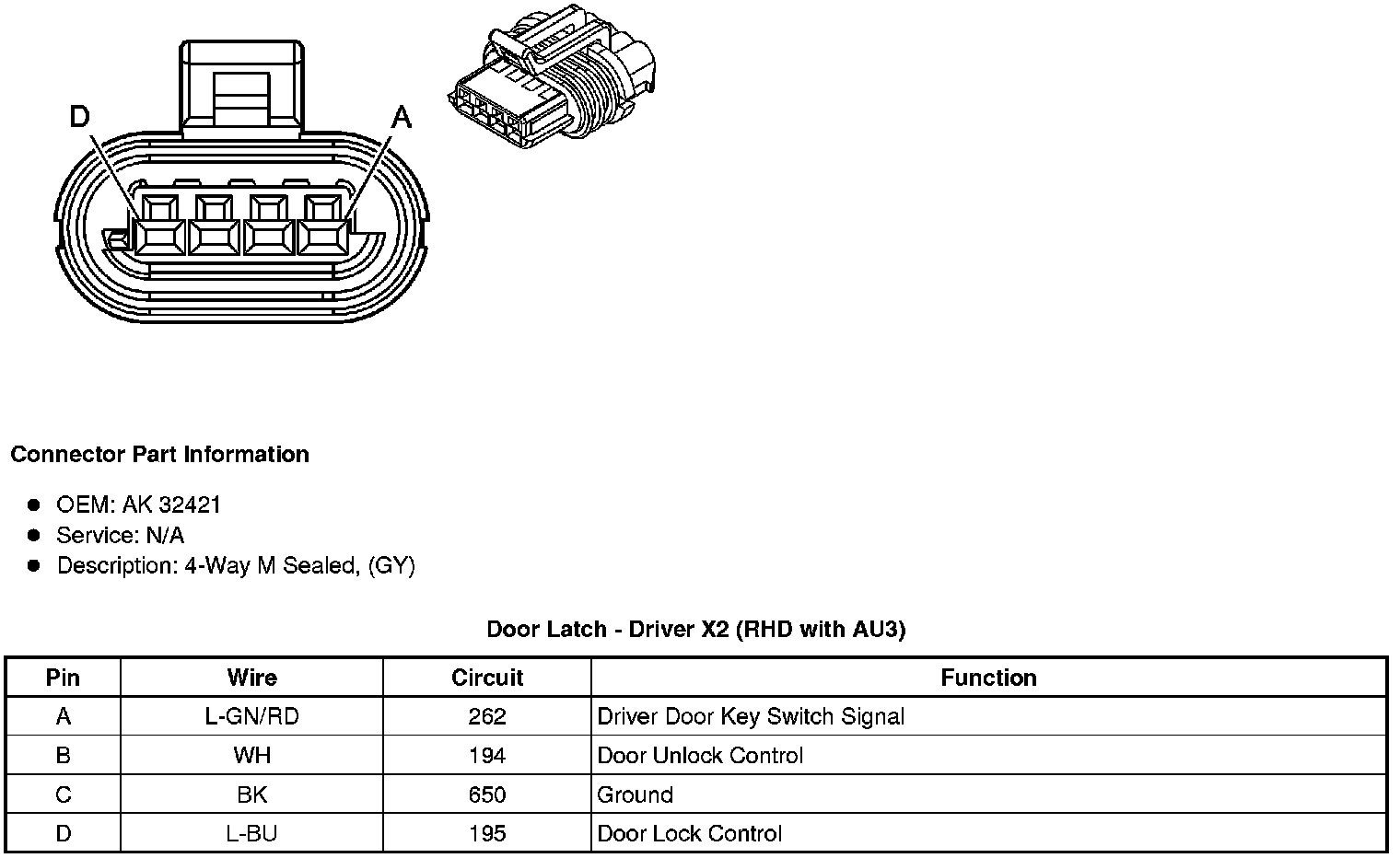 D

A

Connector Part Information

- OEM: AK 32421
- Service: N/A
- Description: 4-Way M Sealed, (GY)

Door Latch - Driver X2 (RHD with AU3)

| Pin | Wire | Circuit | Function |
|---|---|---|---|
| A | L-GN/RD | 262 | Driver Door Key Switch Signal |
| B | WH | 194 | Door Unlock Control |
| C | BK | 650 | Ground |
| D | L-BU | 195 | Door Lock Control |