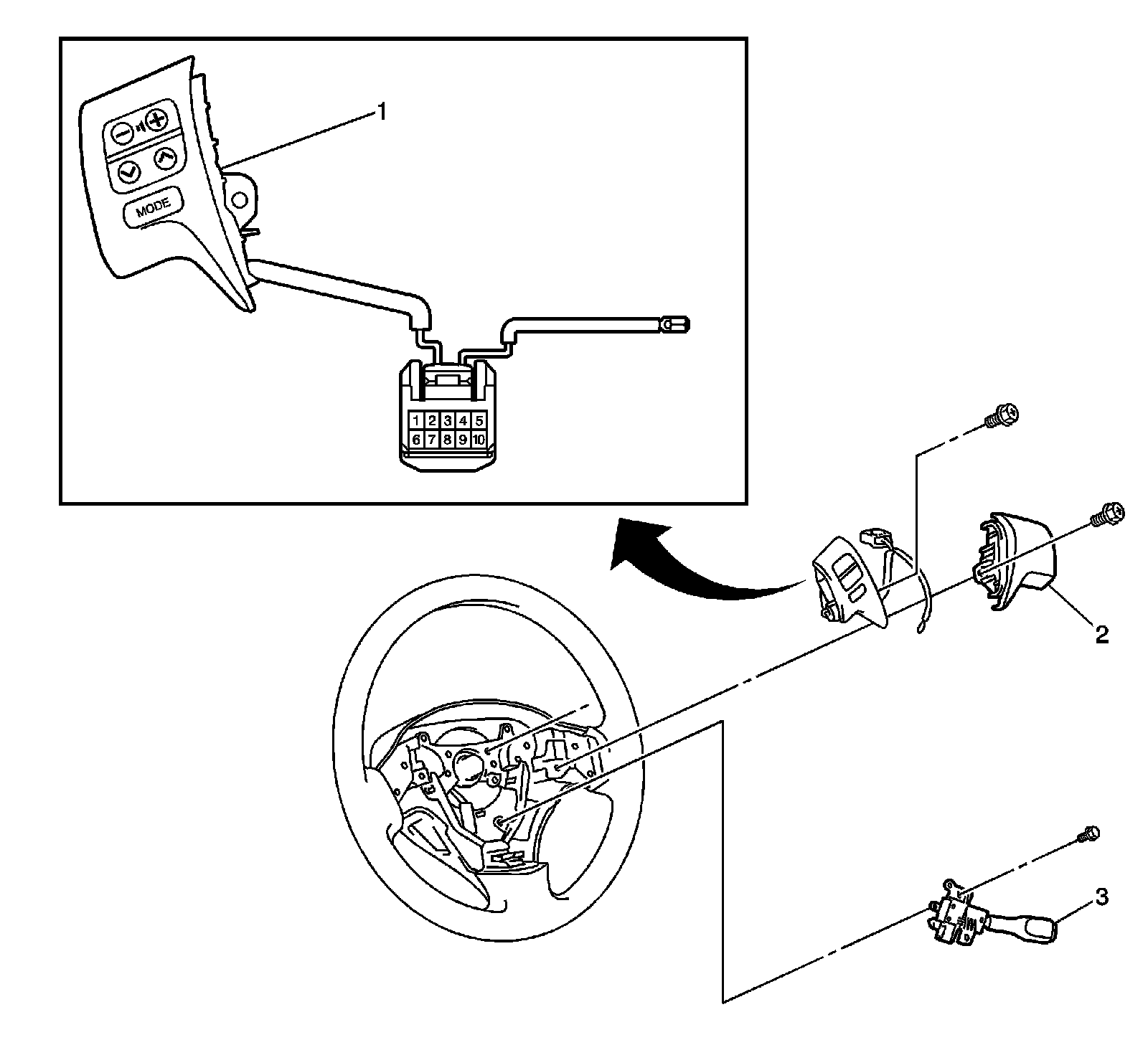 1

MODE

1 2 3 4 5
6 7 8 9 10

2

3