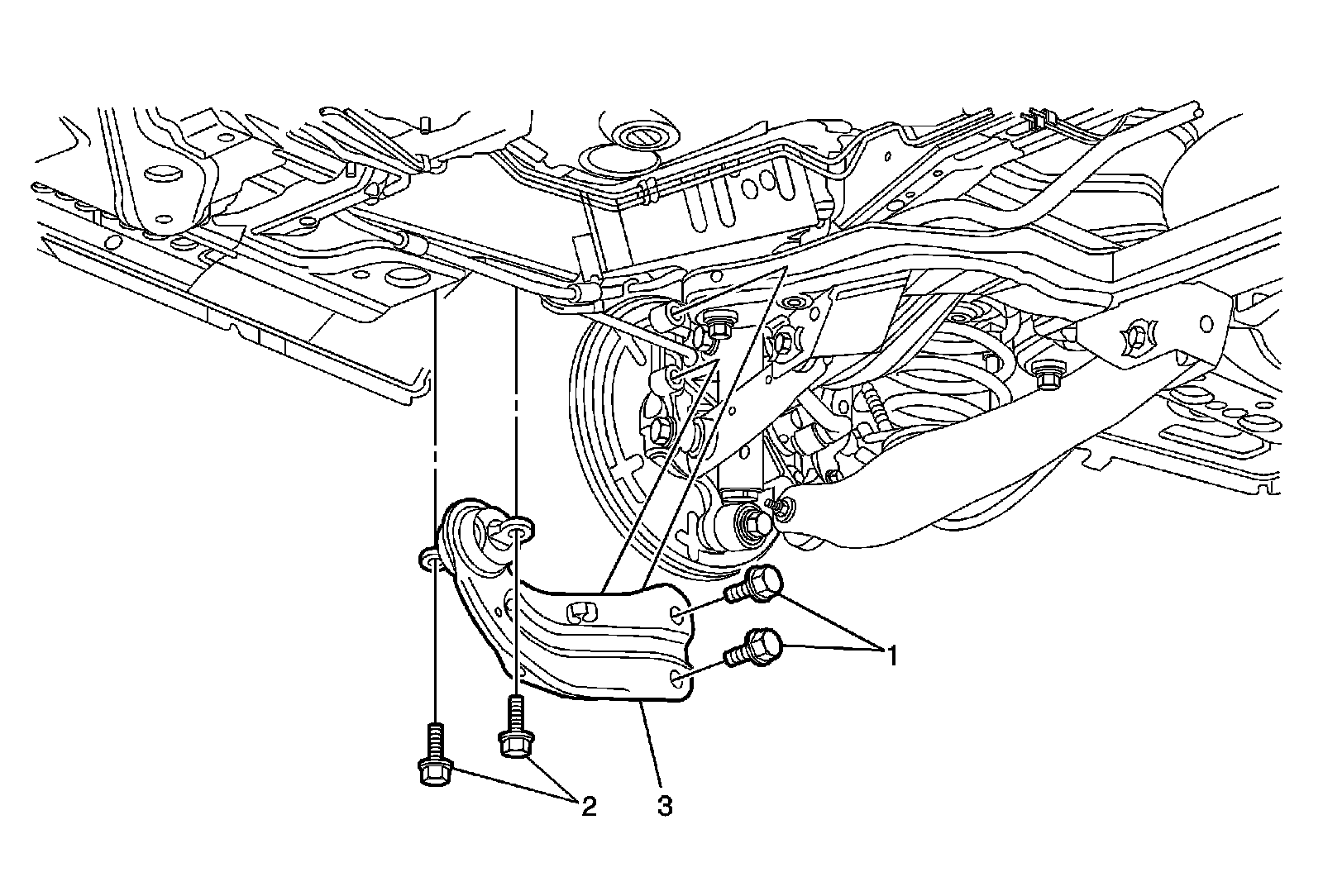 1
2
3