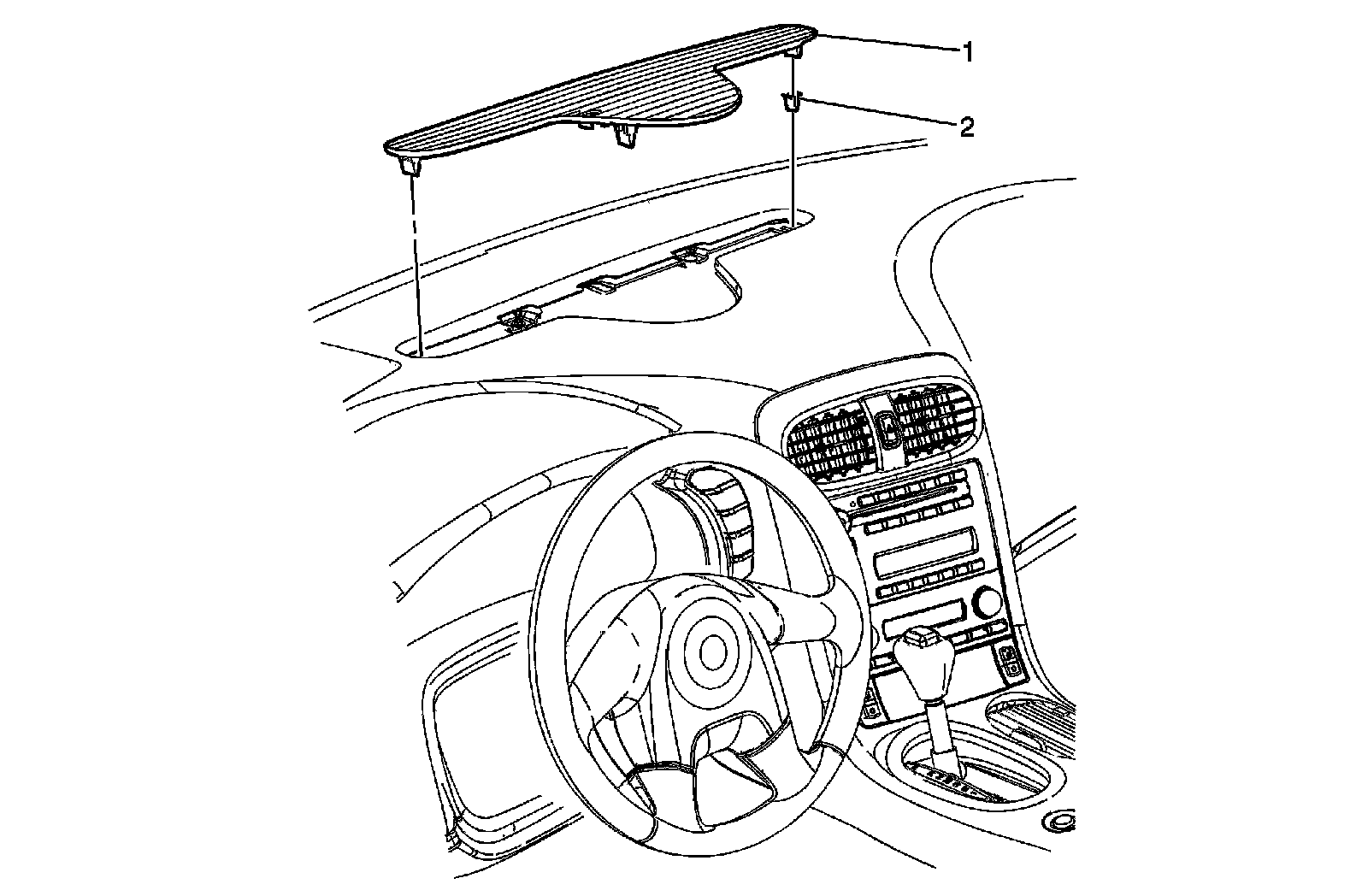 1
2