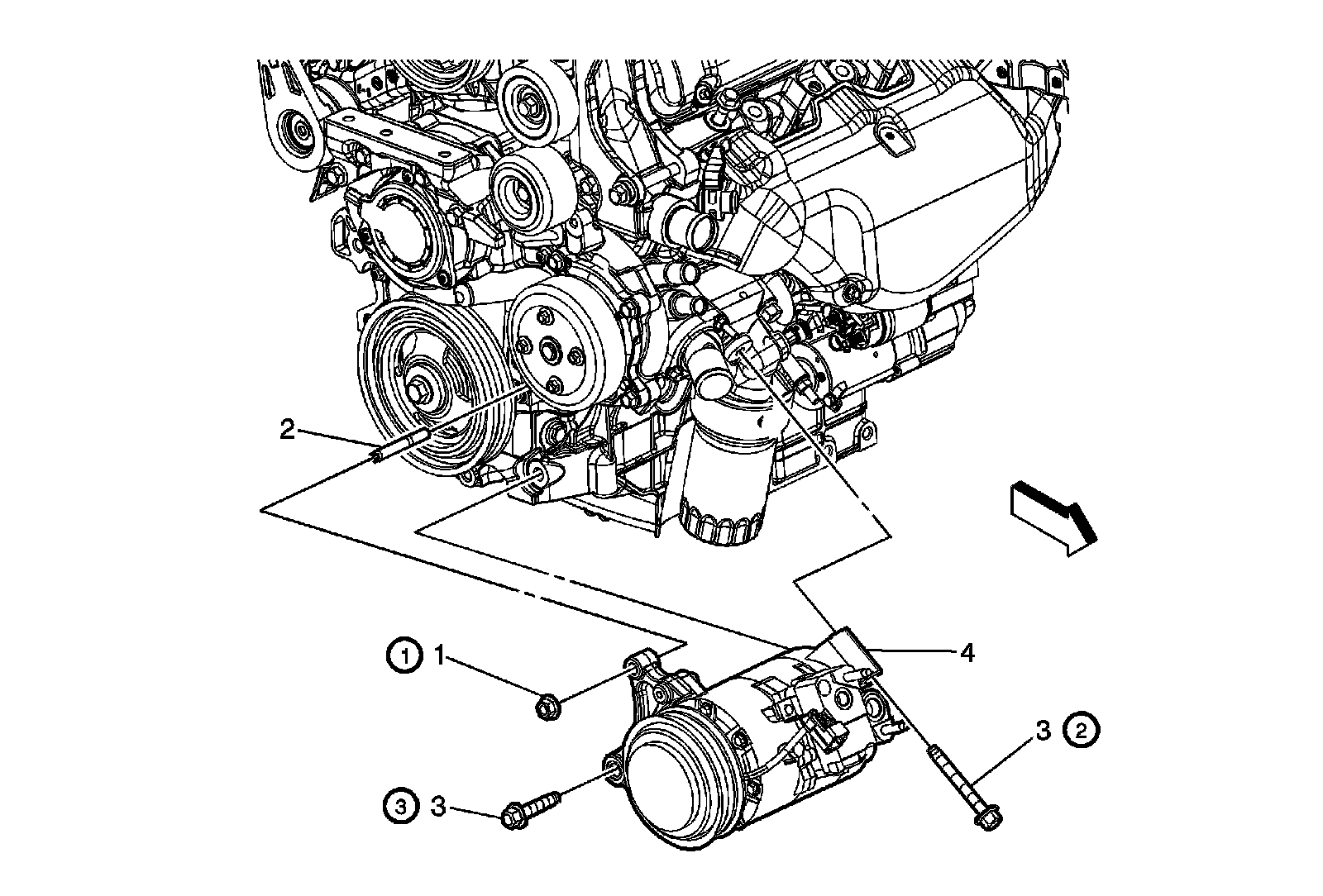 2

4

1 1

3 2

3 3