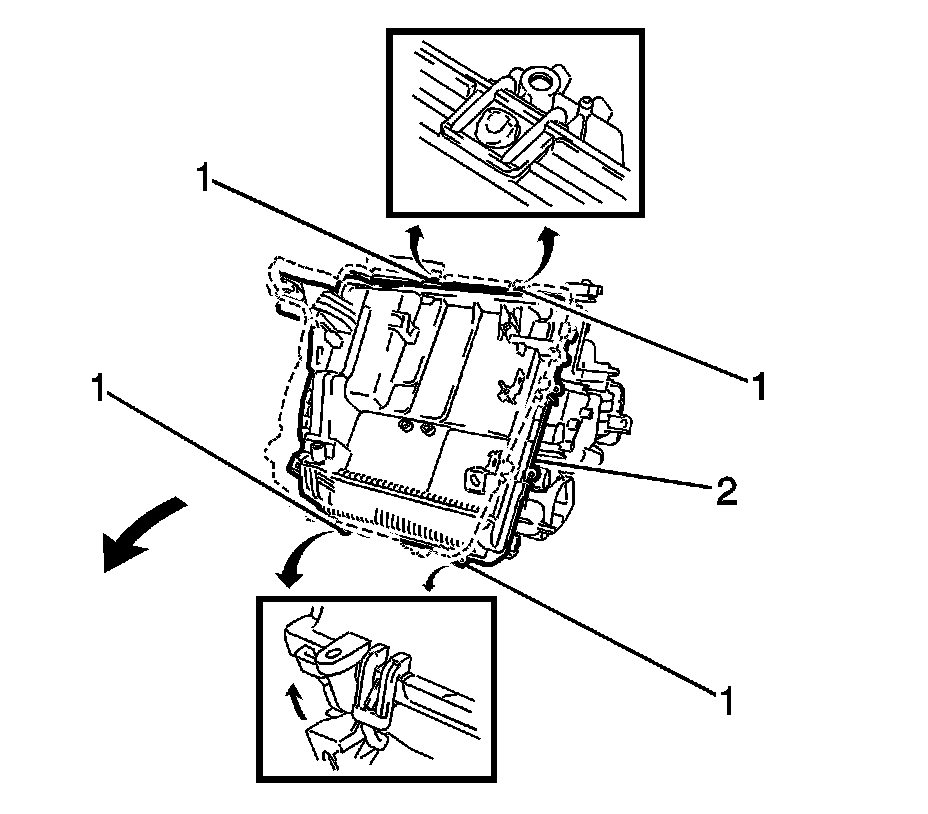 1
1
1
2
1