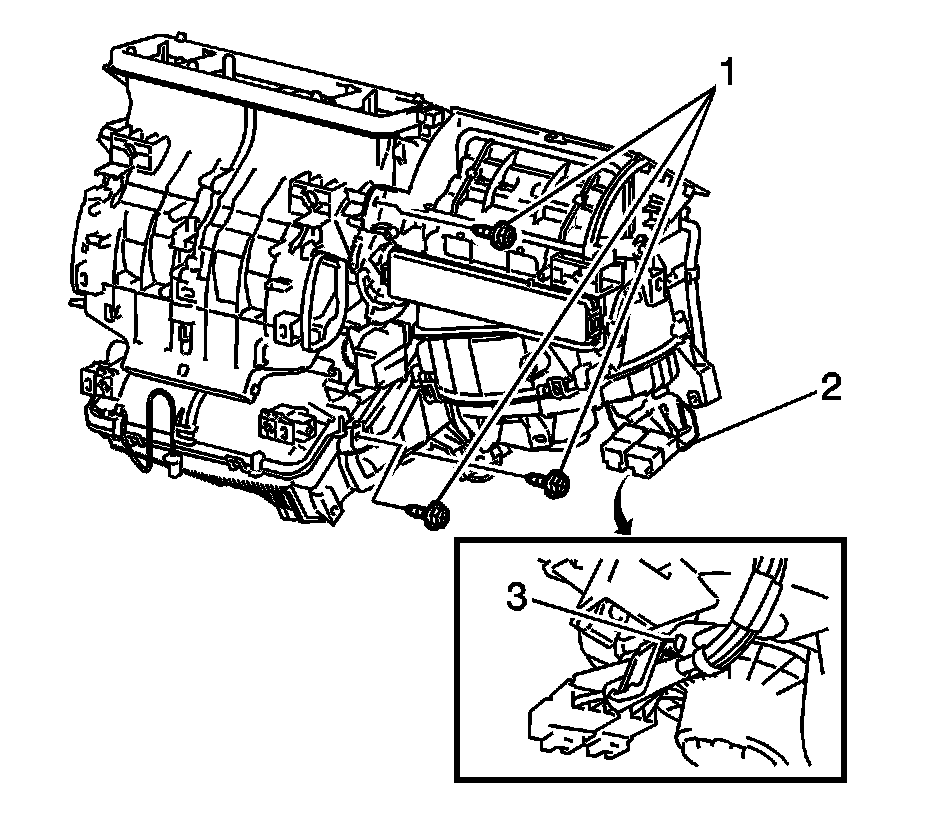 1
2
3