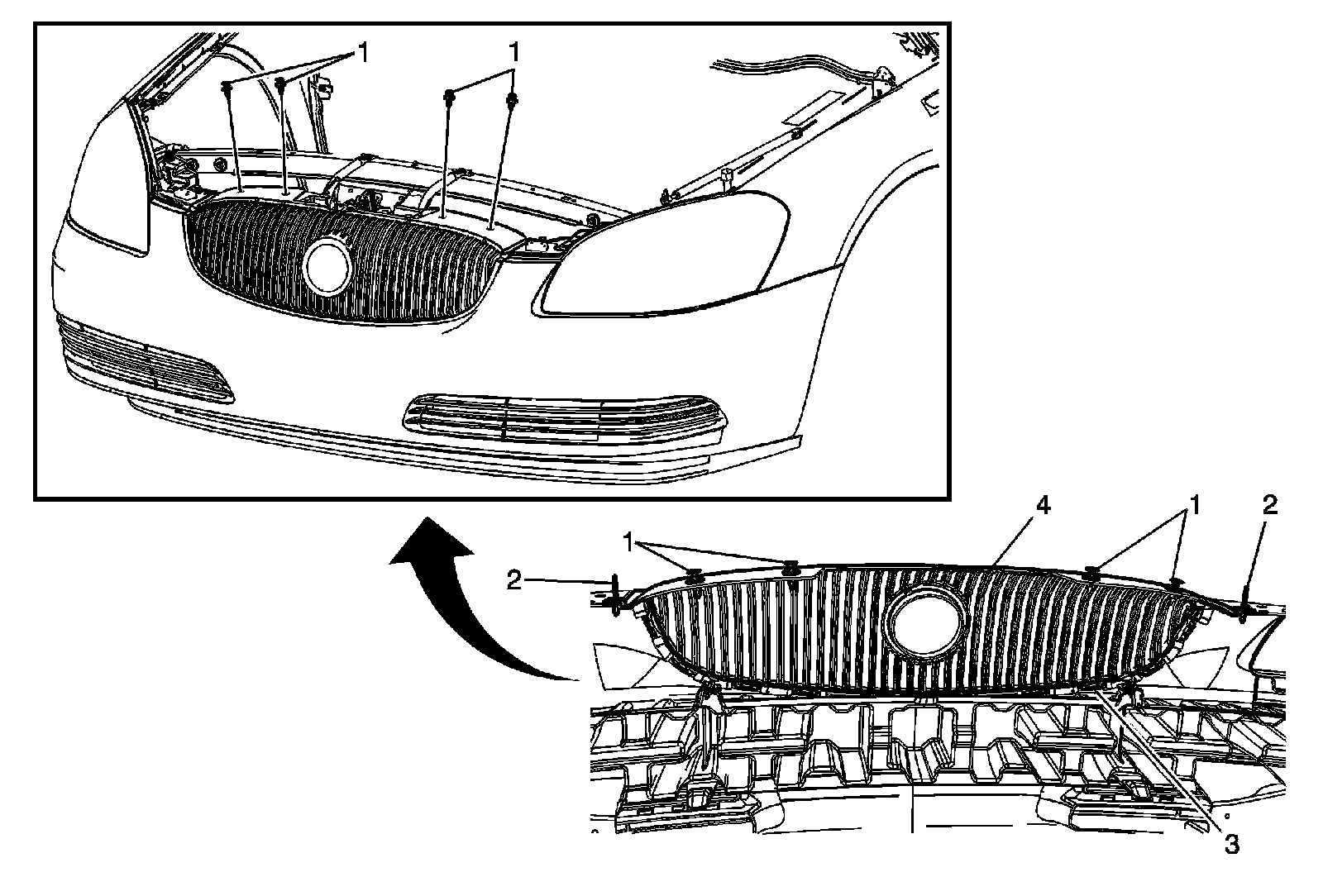 1
1
4
1
2
1
2
3