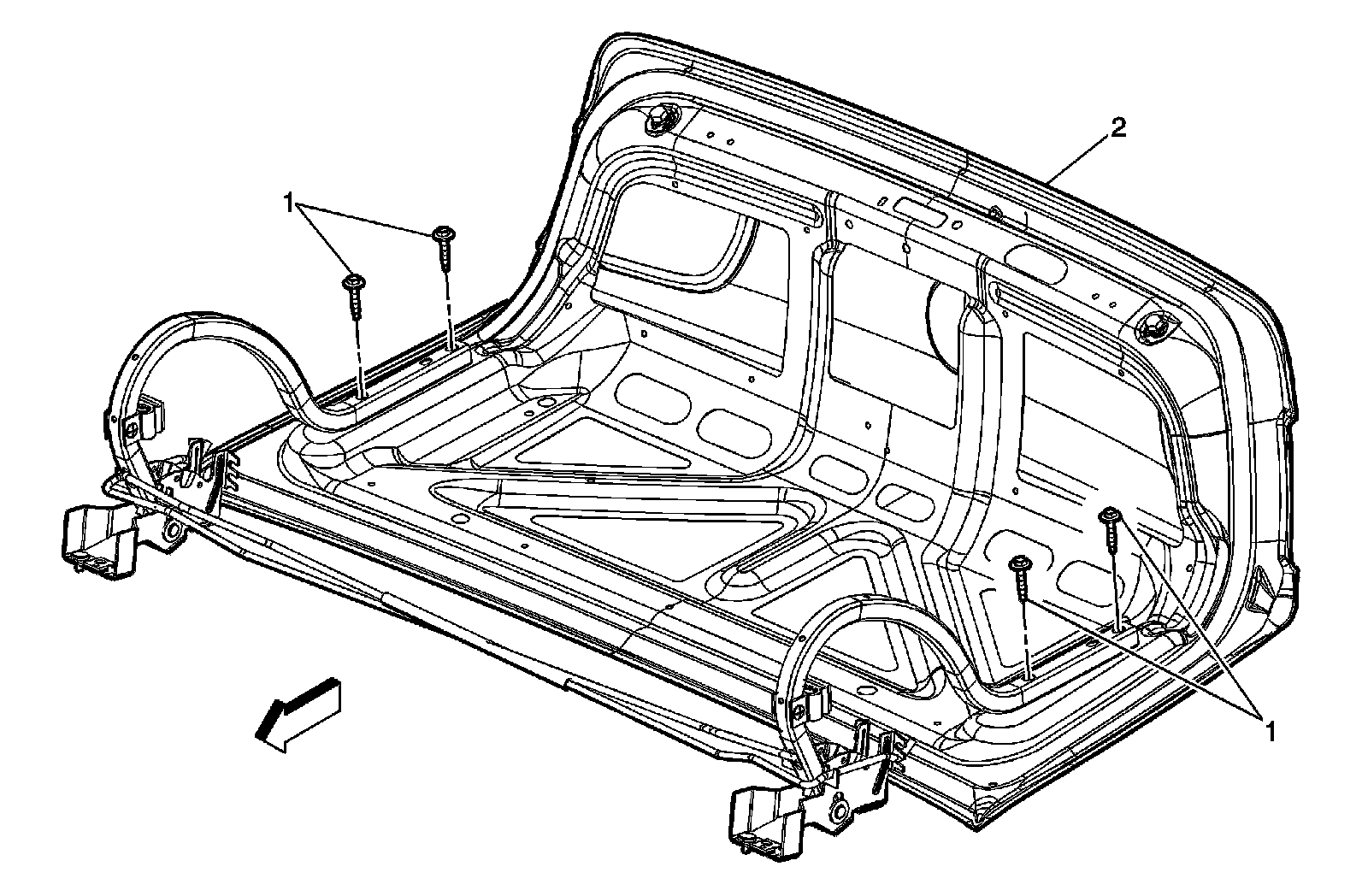 1
2
1