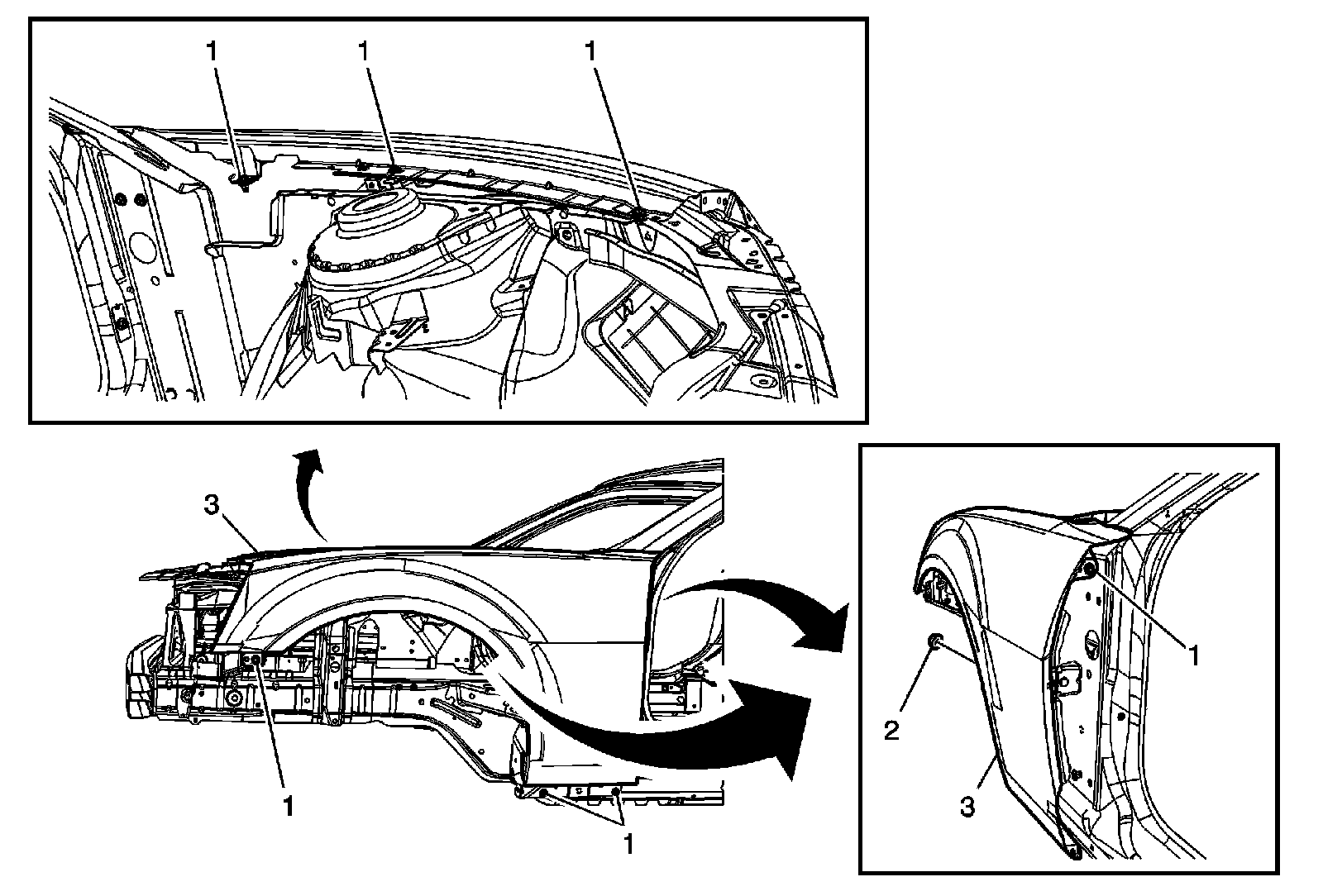 1
1
1
3
1
1
1
2
3