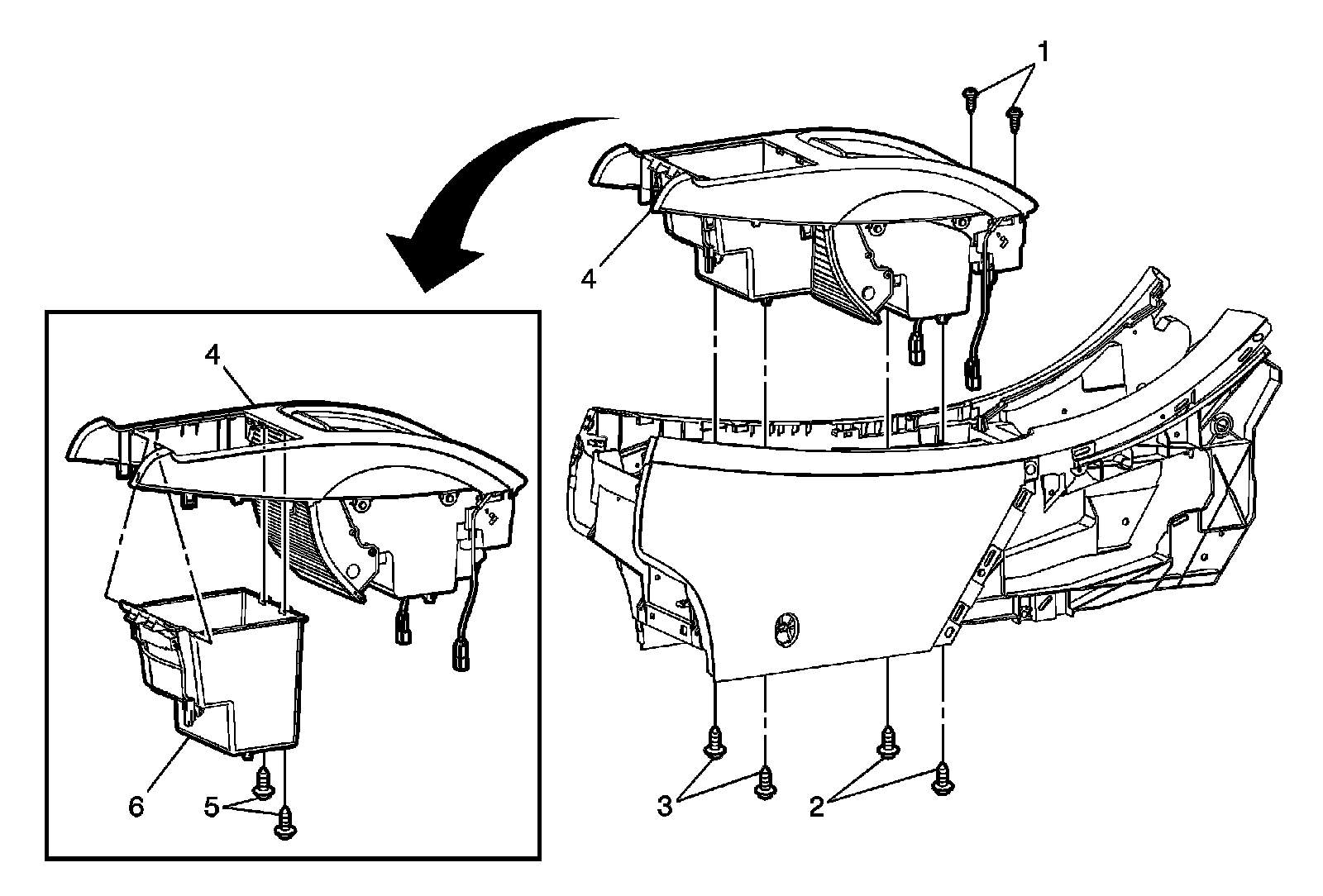 1
4
4
6
5
3
2