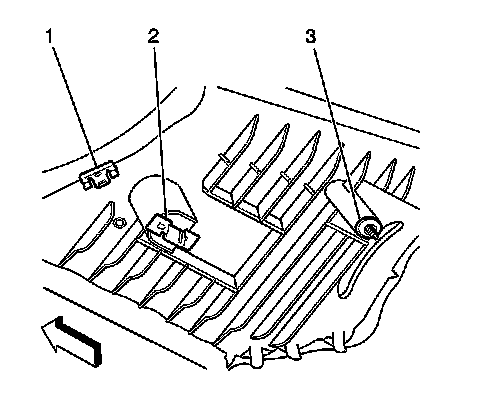 1
2
3