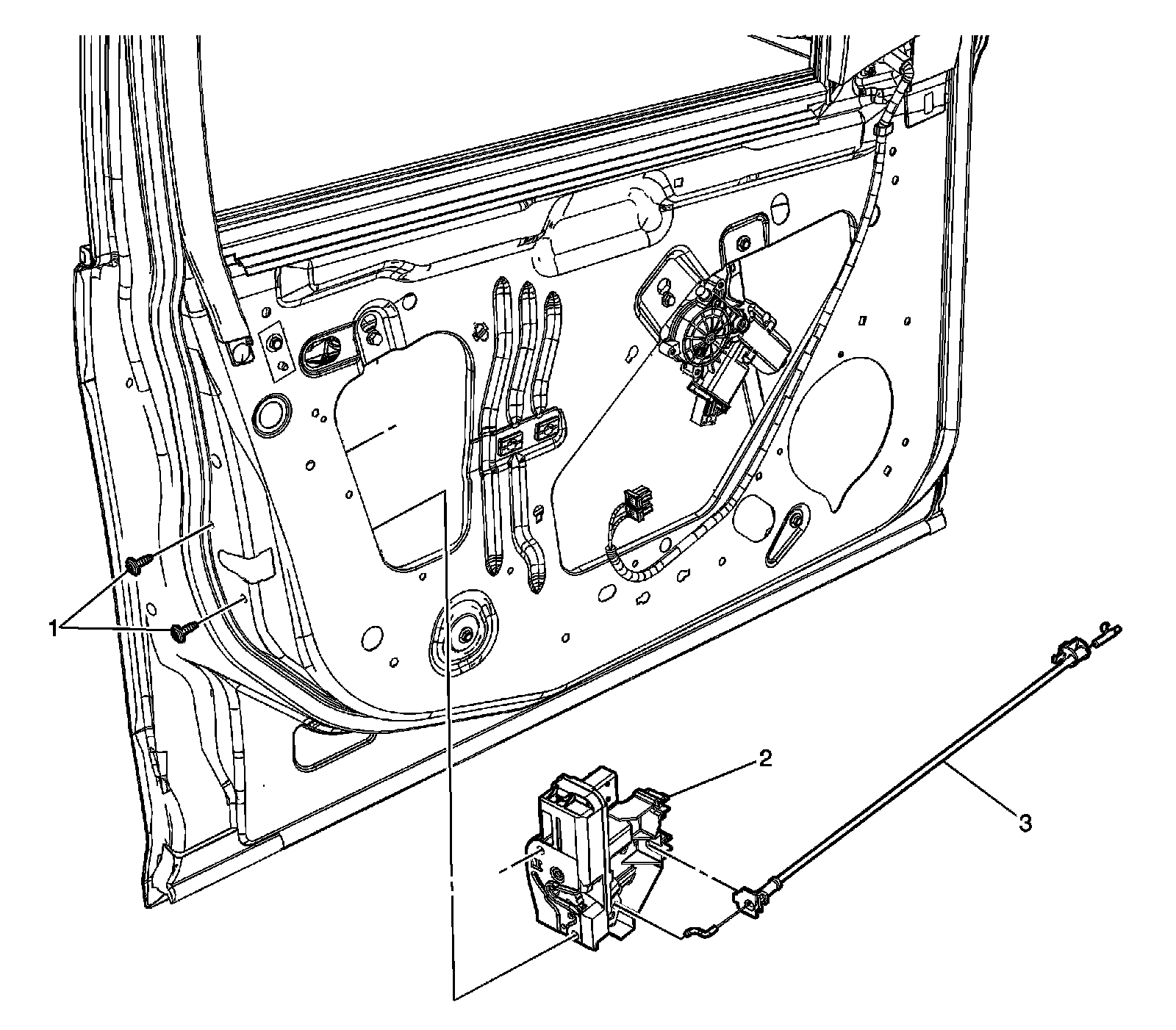 1
2
3