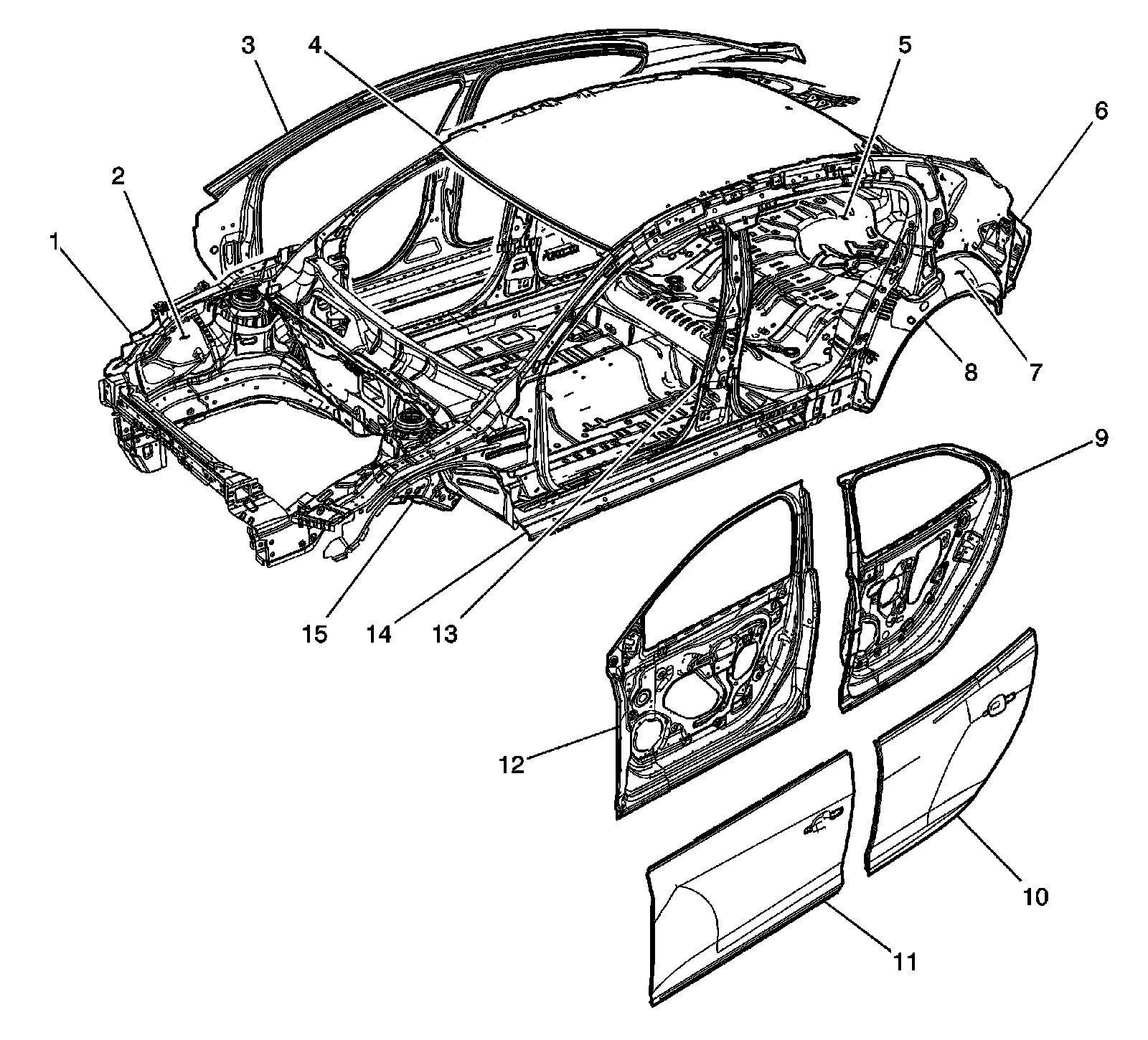 3
4
5
6
2
1
8
7
9
15
14
13
12
10
11