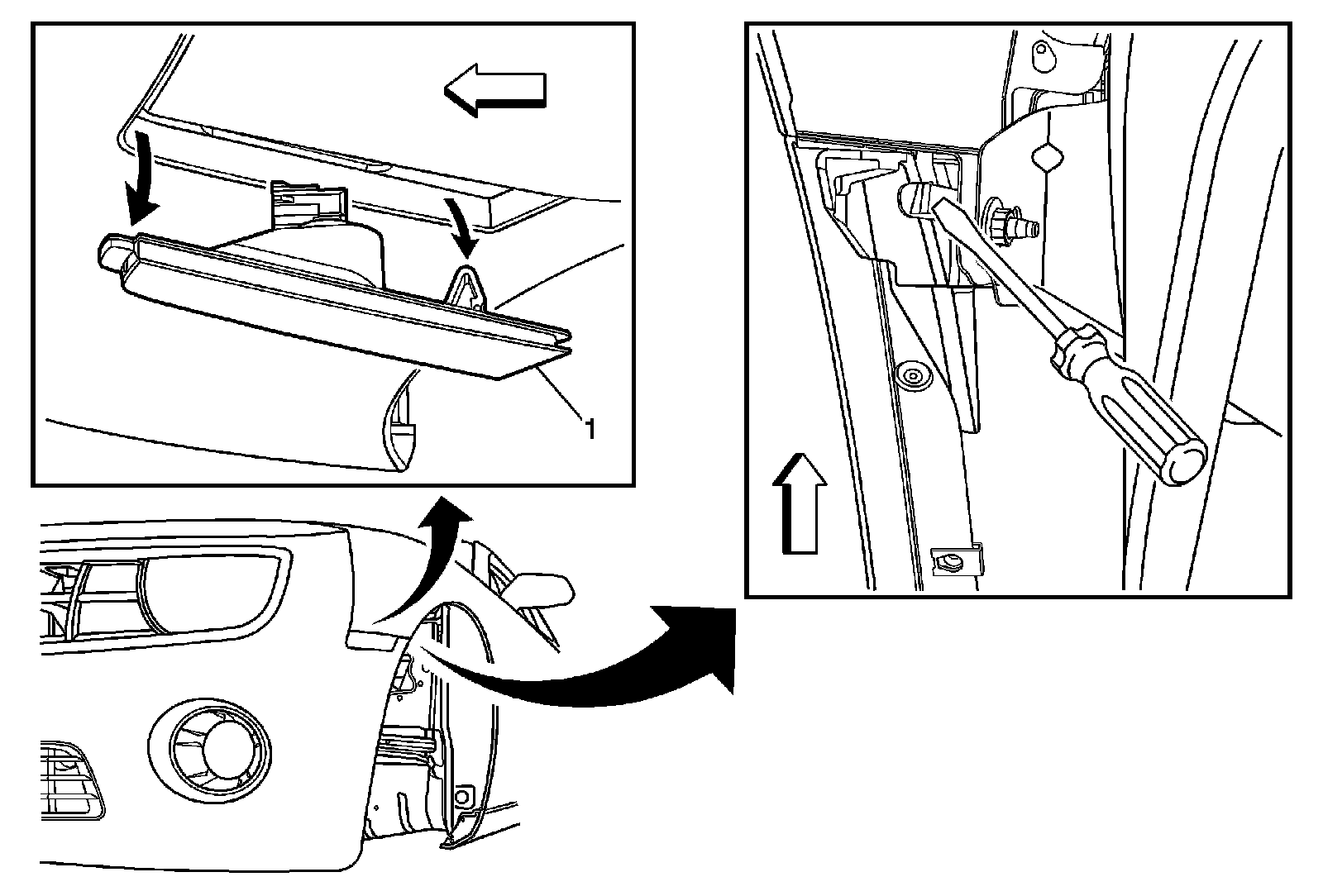 1