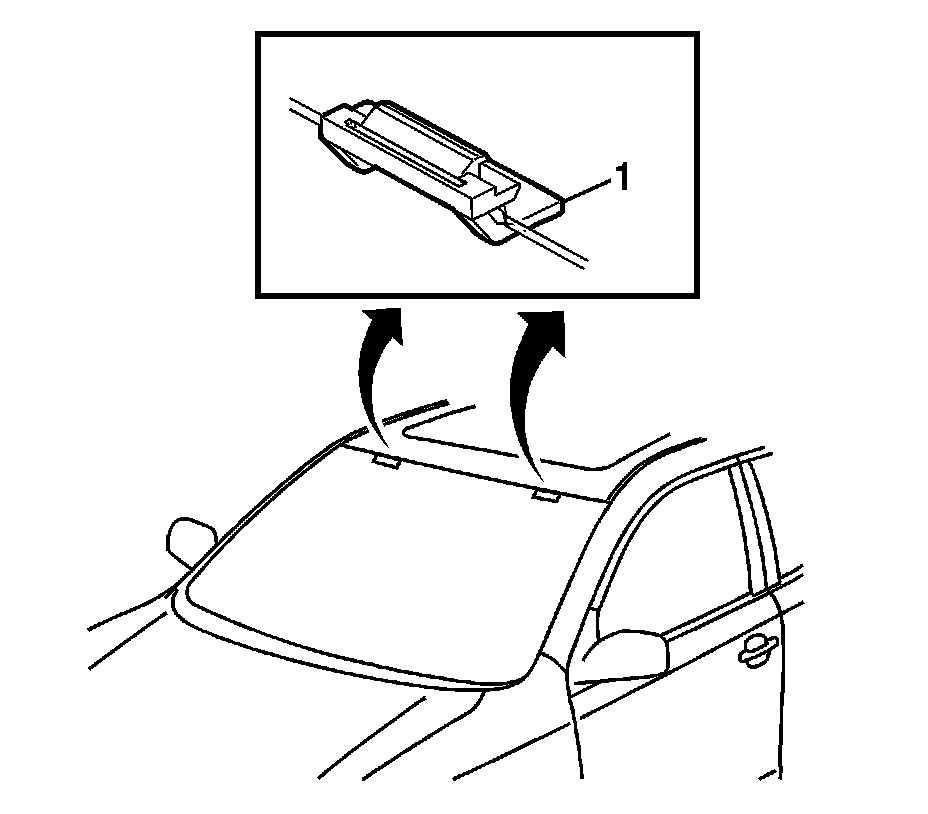 1