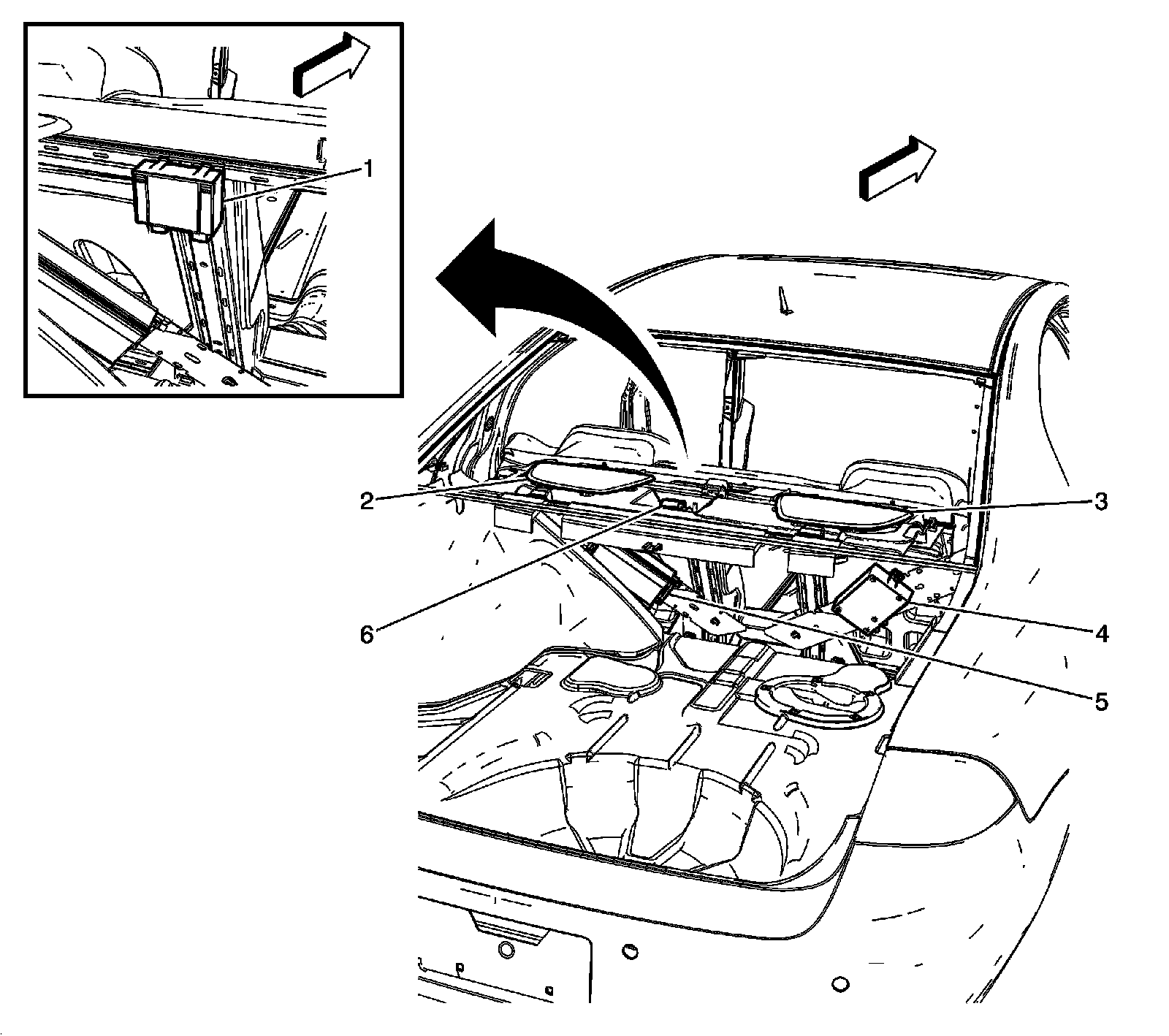 1
2
3
6
4
5