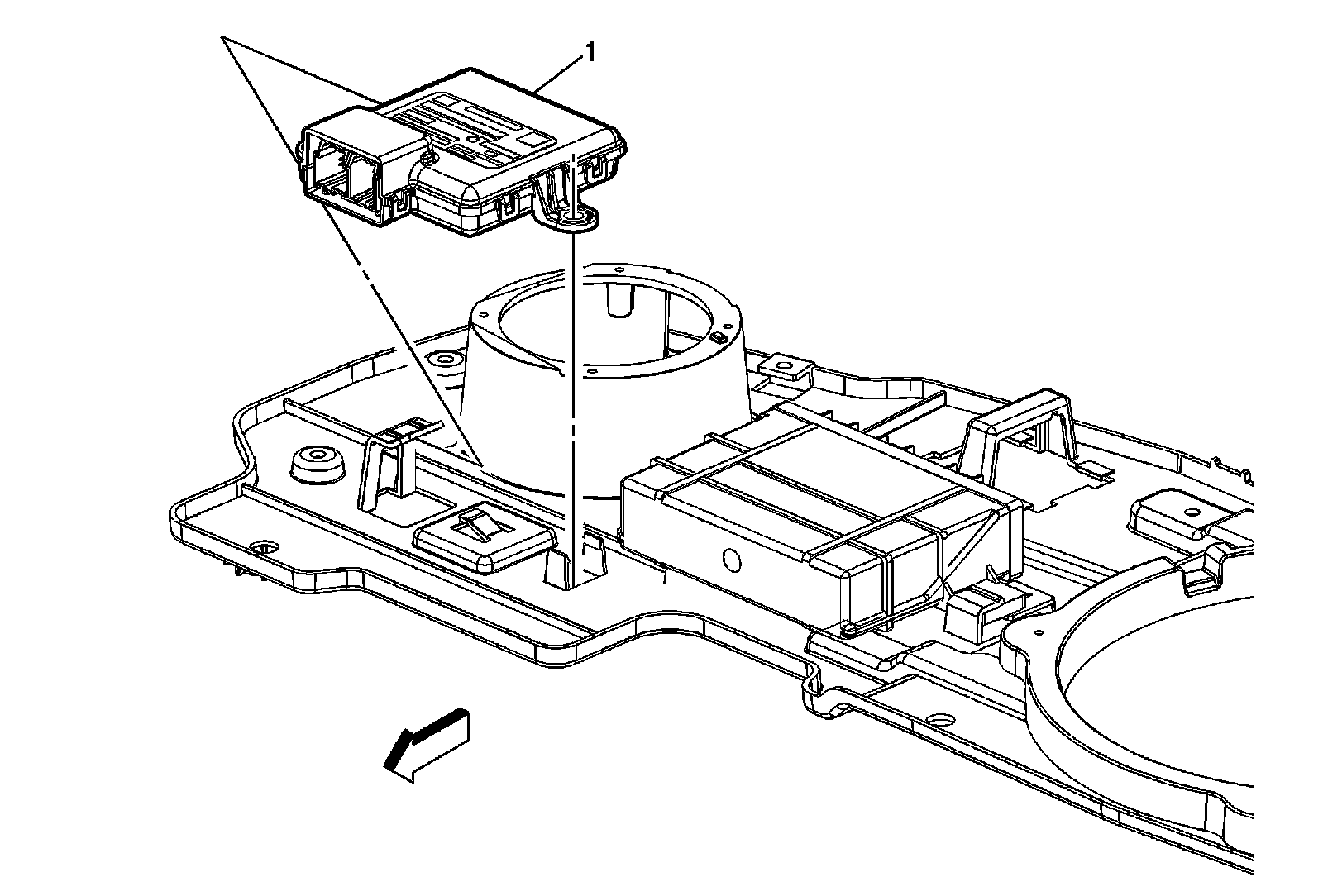 1