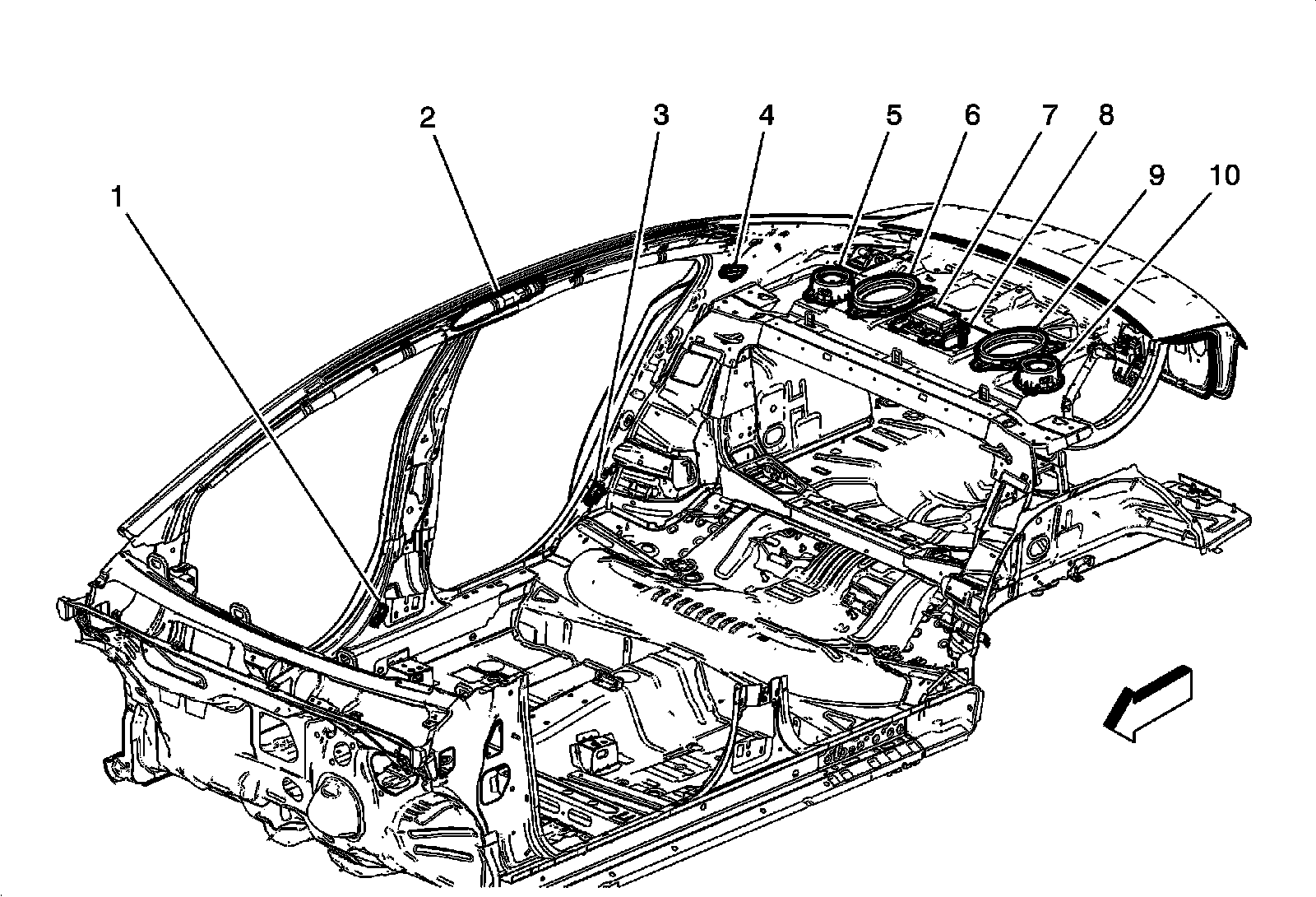 1
2
3
4
5
6
7
8
9
10