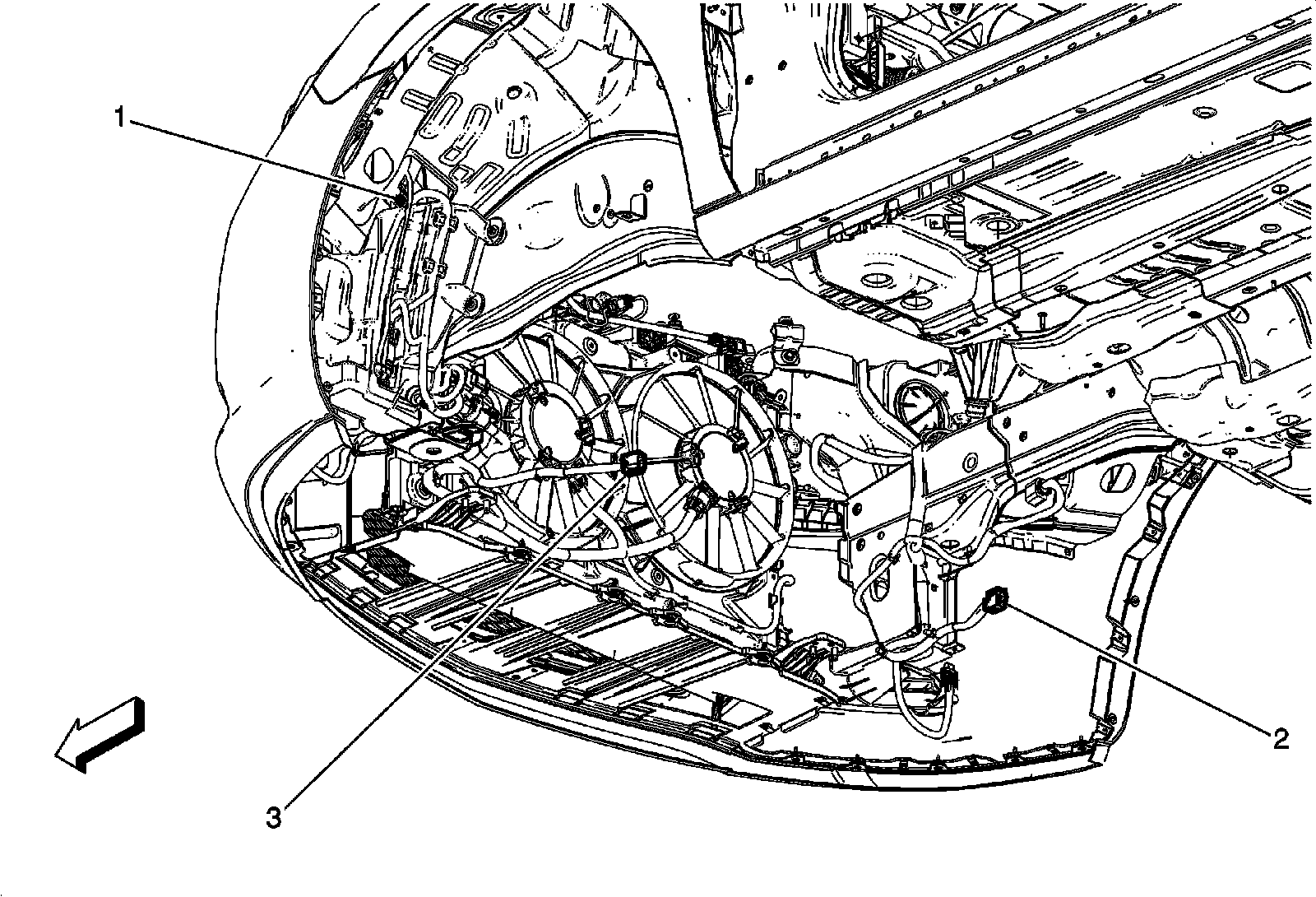 1
2
3