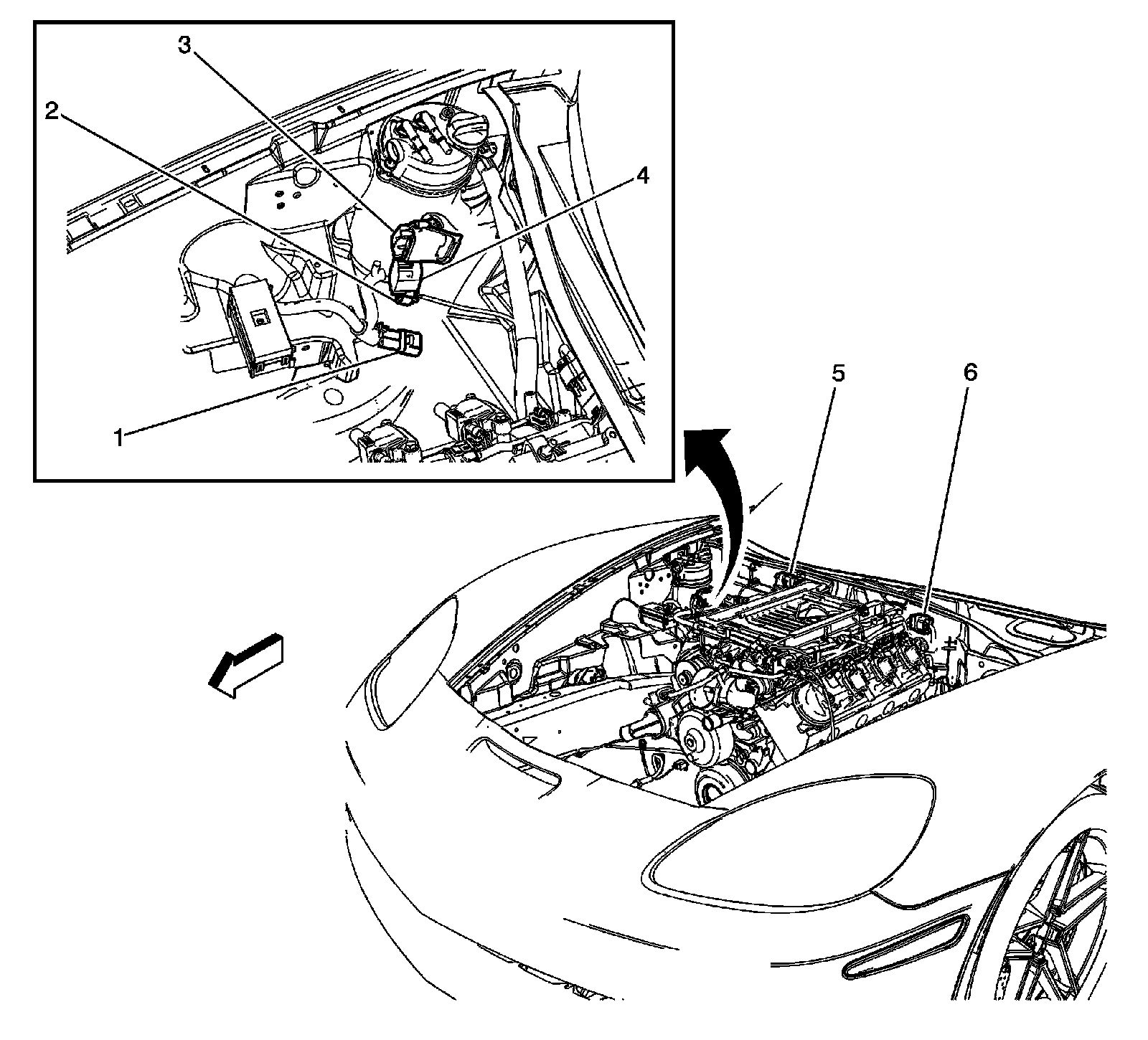 3
2
4
1
5
6