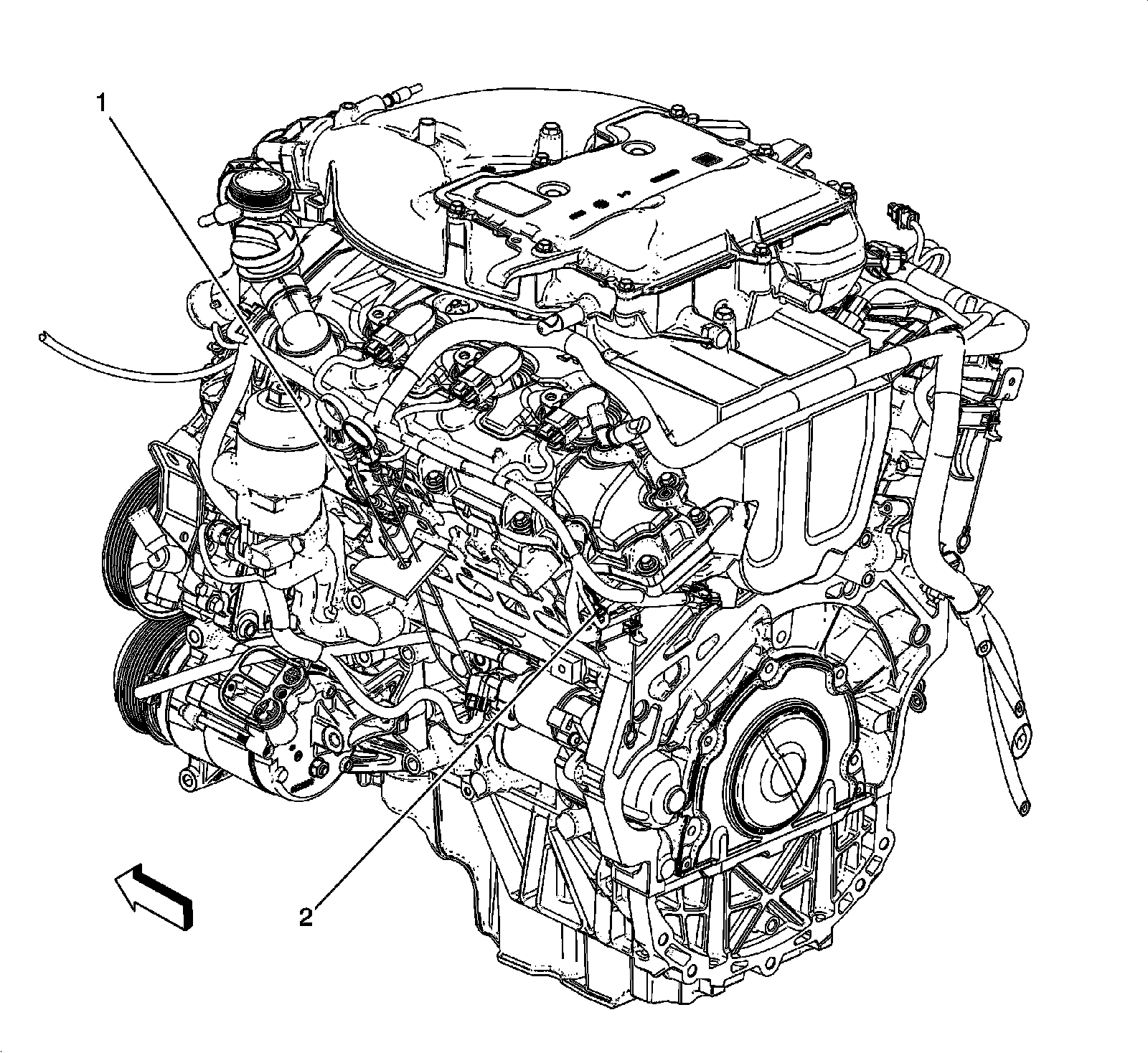 1

2