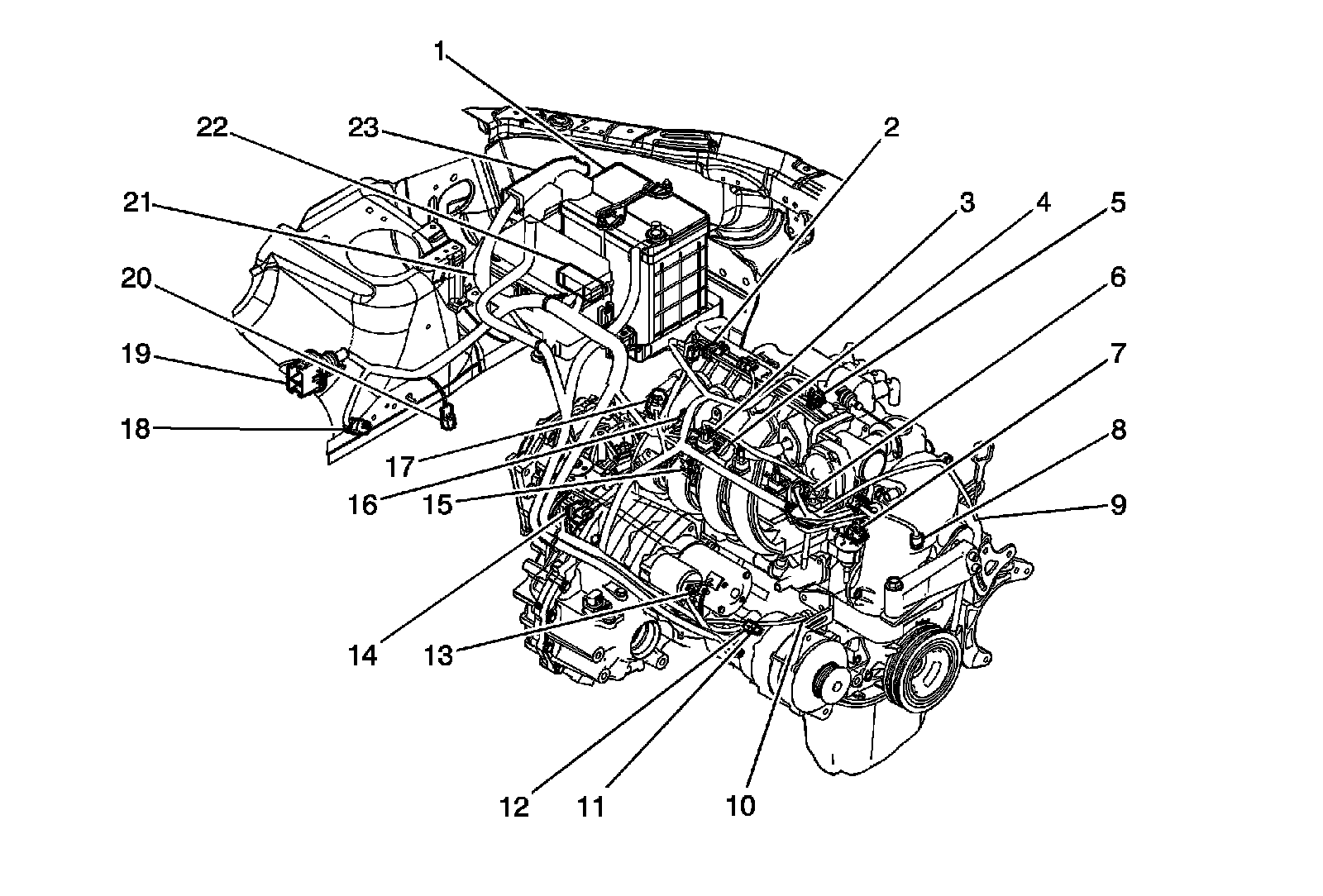 1
22
23
2
21
3
4
5
20
6
19
7
18
8
17
16
15
9
14
13
12
11
10