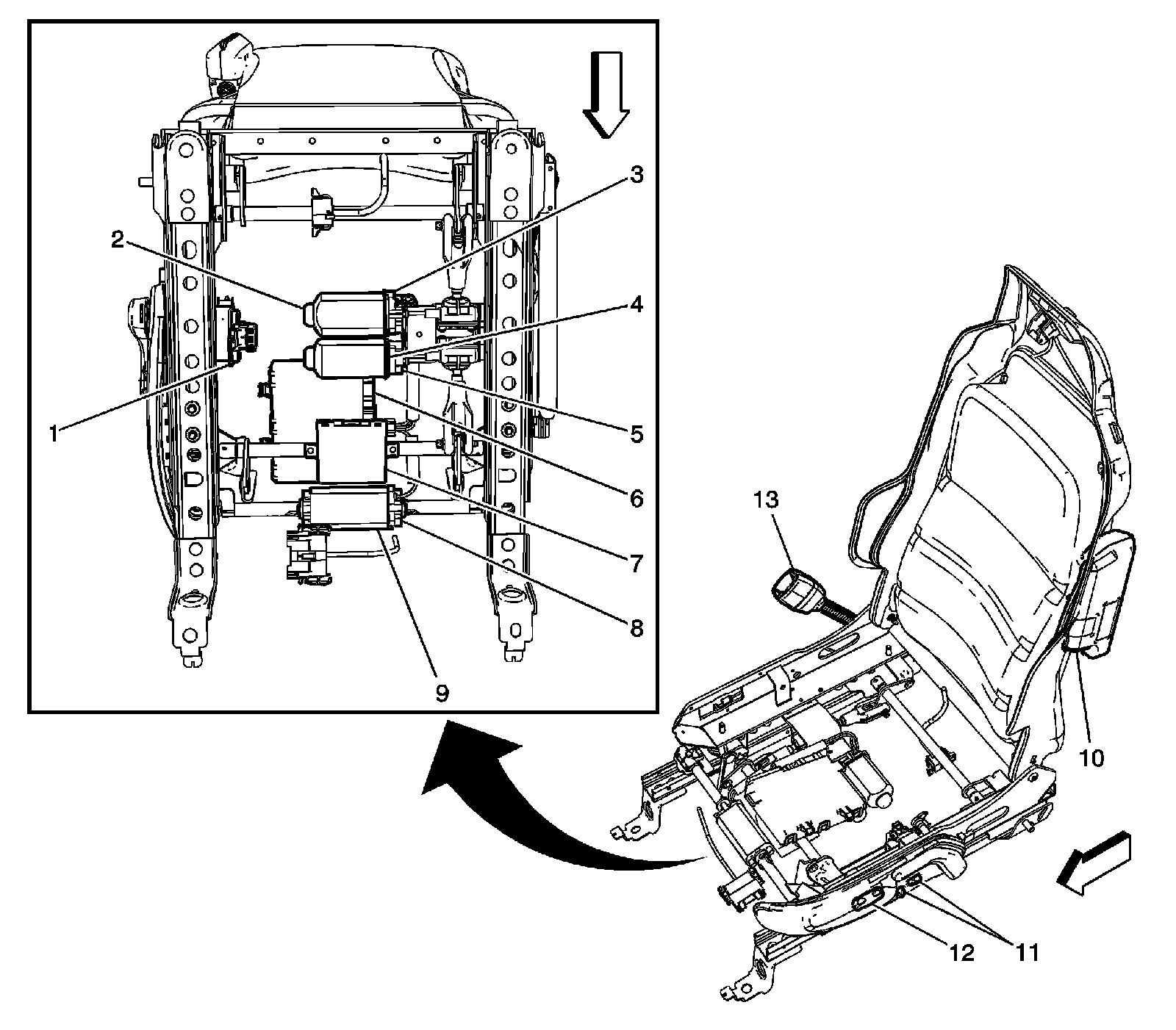 3
2
4
1
5
6
7
8
9
13
10
12
11