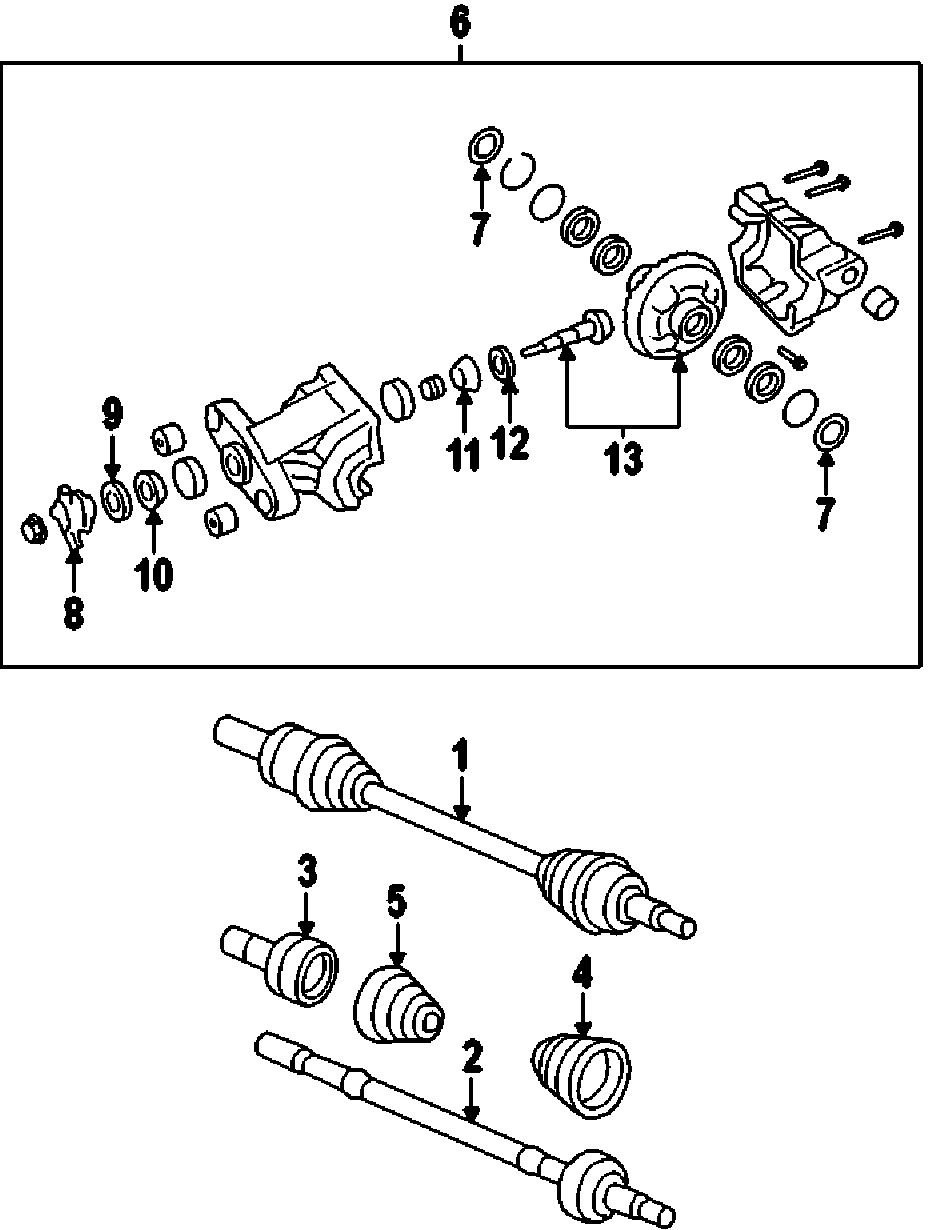 6
7
9
11
12
13
7
10
8
1
3
5
4
2