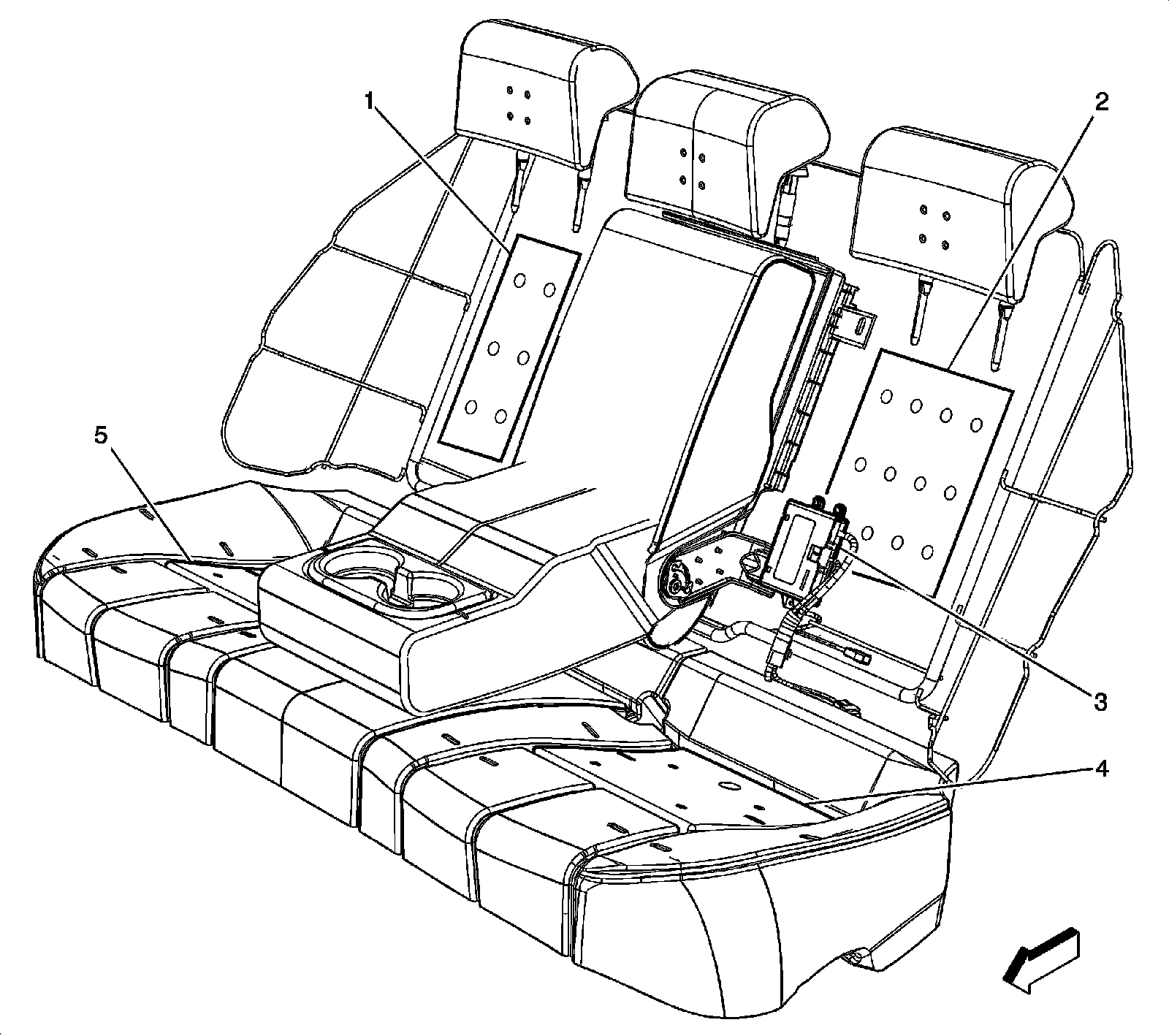 1
2
5
3
4