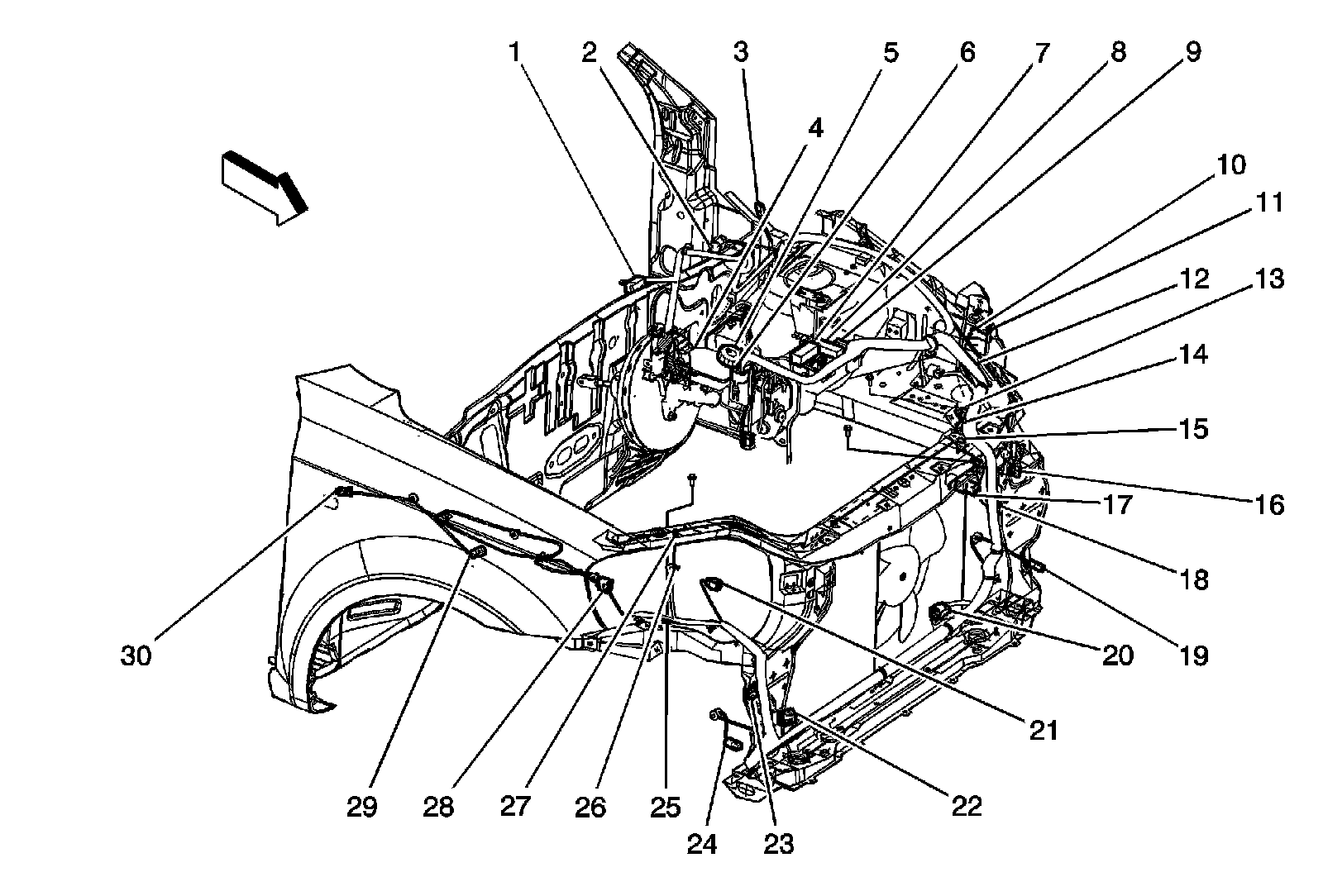 1 2 3 5 6 7 8 9
4
10
11
12 13
14
15
16
17
18
19
20
21
22
23
24
25
26
27
28
29
30