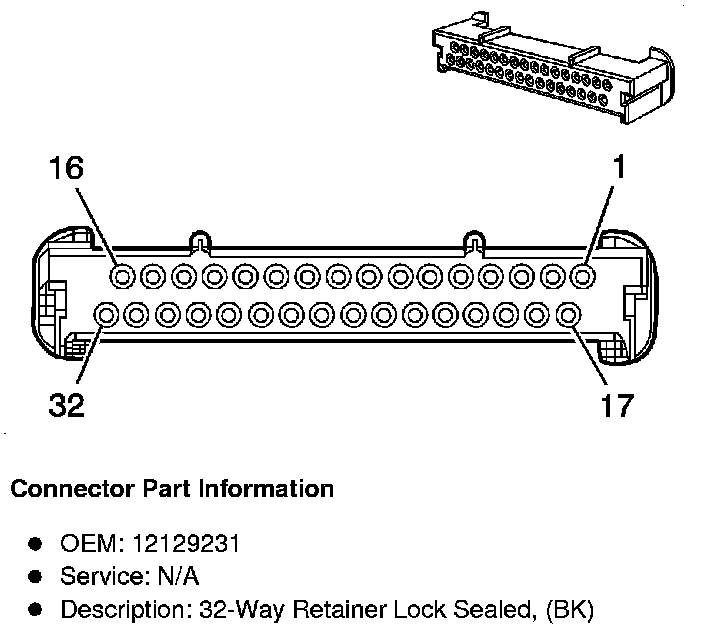 16

1

32

17

**Connector Part Information**

- OEM: 12129231
- Service: N/A
- Description: 32-Way Retainer Lock Sealed, (BK)