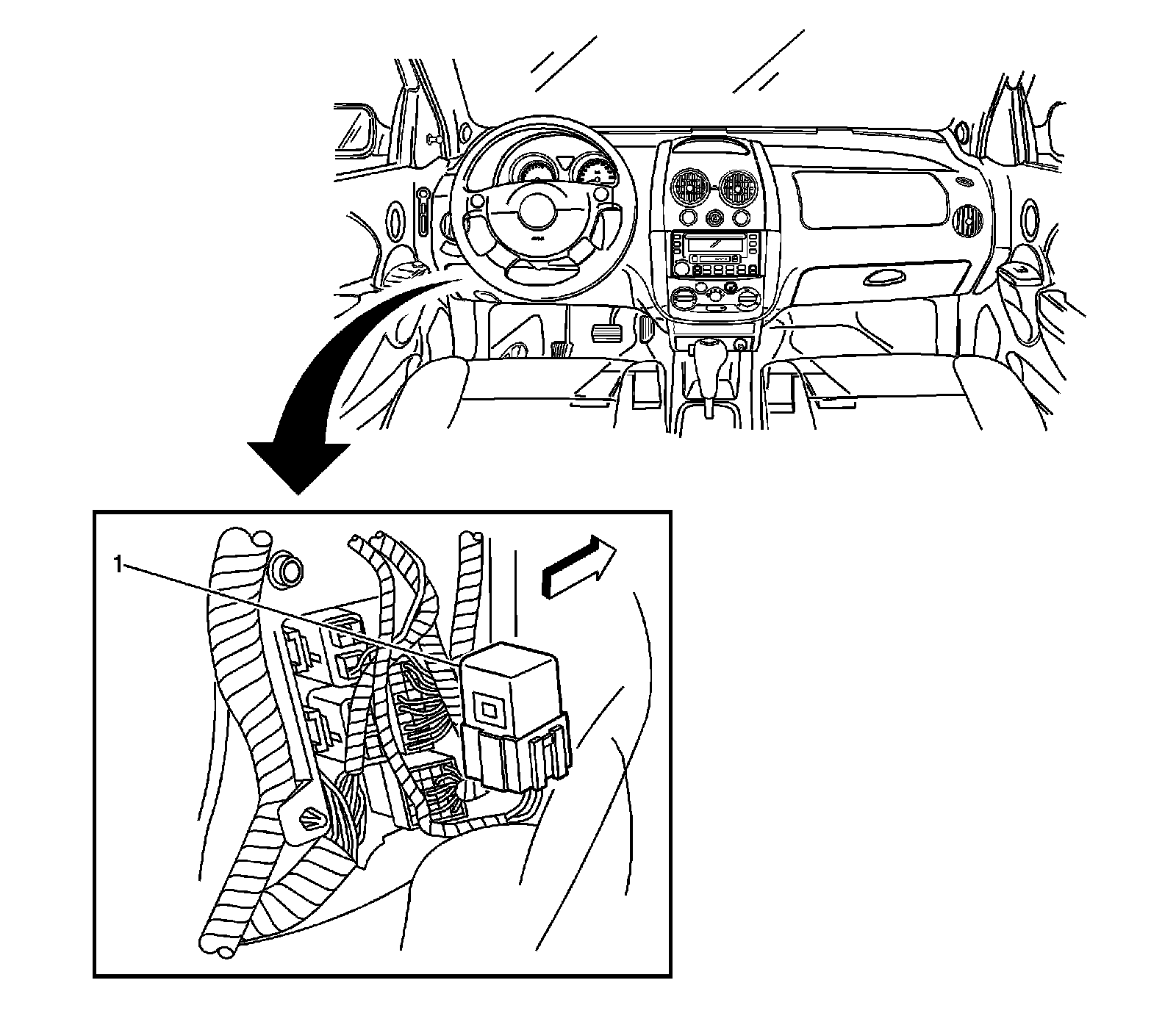 1