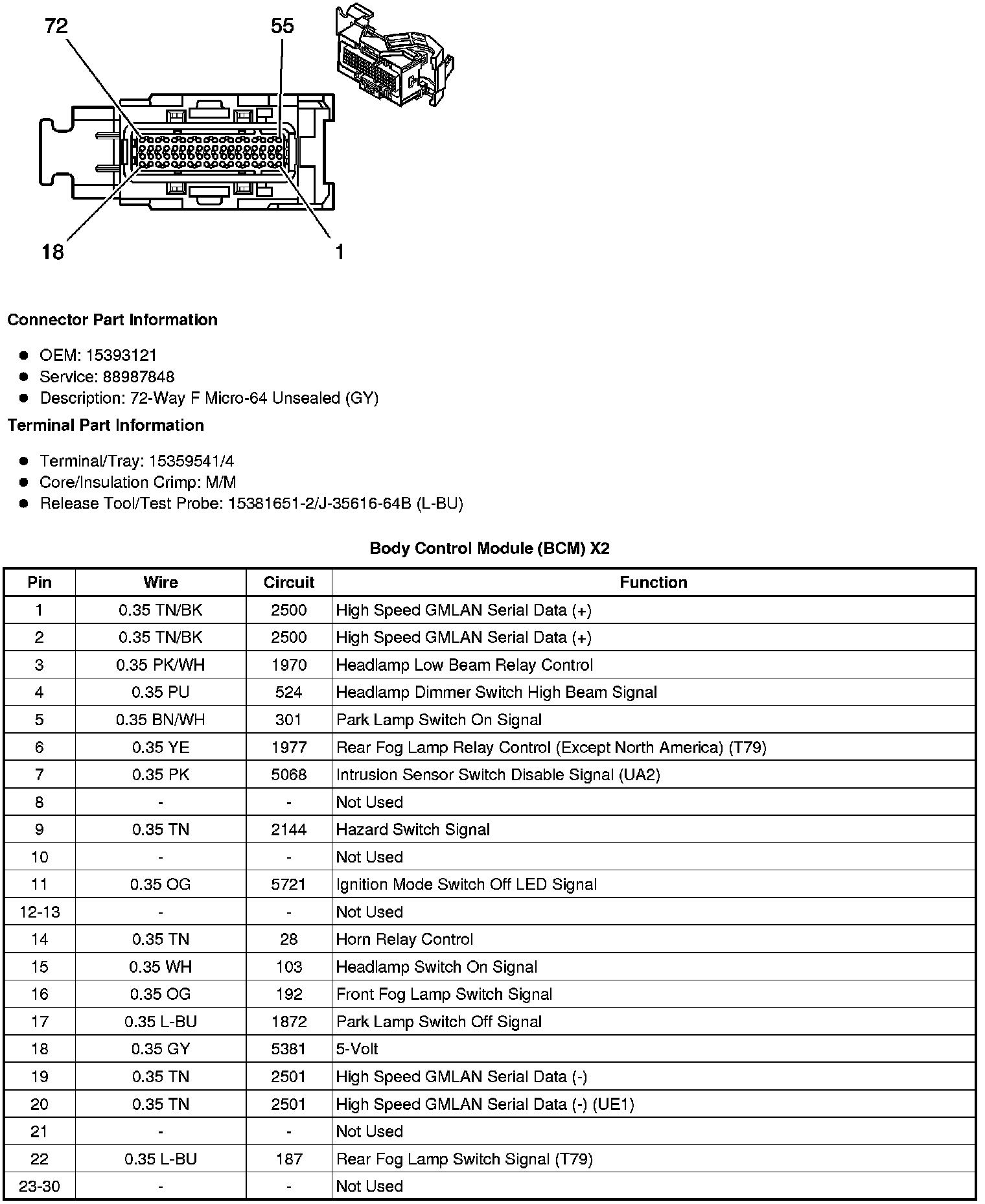 72
55
18
1

Connector Part Information

- OEM: 15393121
- Service: 88987848
- Description: 72-Way F Micro-64 Unsealed (GY)

Terminal Part Information

- Terminal/Tray: 15359541/4
- Core/Insulation Crimp: M/M
- Release Tool/Test Probe: 15381651-2/J-35616-64B (L-BU)

Body Control Module (BCM) X2

| Pin | Wire | Circuit | Function |
|---|---|---|---|
| 1 | 0.35 TN/BK | 2500 | High Speed GMLAN Serial Data (+) |
| 2 | 0.35 TN/BK | 2500 | High Speed GMLAN Serial Data (+) |
| 3 | 0.35 PK/WH | 1970 | Headlamp Low Beam Relay Control |
| 4 | 0.35 PU | 524 | Headlamp Dimmer Switch High Beam Signal |
| 5 | 0.35 BN/WH | 301 | Park Lamp Switch On Signal |
| 6 | 0.35 YE | 1977 | Rear Fog Lamp Relay Control (Except North America) (T79) |
| 7 | 0.35 PK | 5068 | Intrusion Sensor Switch Disable Signal (UA2) |
| 8 | - | - | Not Used |
| 9 | 0.35 TN | 2144 | Hazard Switch Signal |
| 10 | - | - | Not Used |
| 11 | 0.35 OG | 5721 | Ignition Mode Switch Off LED Signal |
| 12-13 | - | - | Not Used |
| 14 | 0.35 TN | 28 | Horn Relay Control |
| 15 | 0.35 WH | 103 | Headlamp Switch On Signal |
| 16 | 0.35 OG | 192 | Front Fog Lamp Switch Signal |
| 17 | 0.35 L-BU | 1872 | Park Lamp Switch Off Signal |
| 18 | 0.35 GY | 5381 | 5-Volt |
| 19 | 0.35 TN | 2501 | High Speed GMLAN Serial Data (-) |
| 20 | 0.35 TN | 2501 | High Speed GMLAN Serial Data (-) (UE1) |
| 21 | - | - | Not Used |
| 22 | 0.35 L-BU | 187 | Rear Fog Lamp Switch Signal (T79) |
| 23-30 | - | - | Not Used |