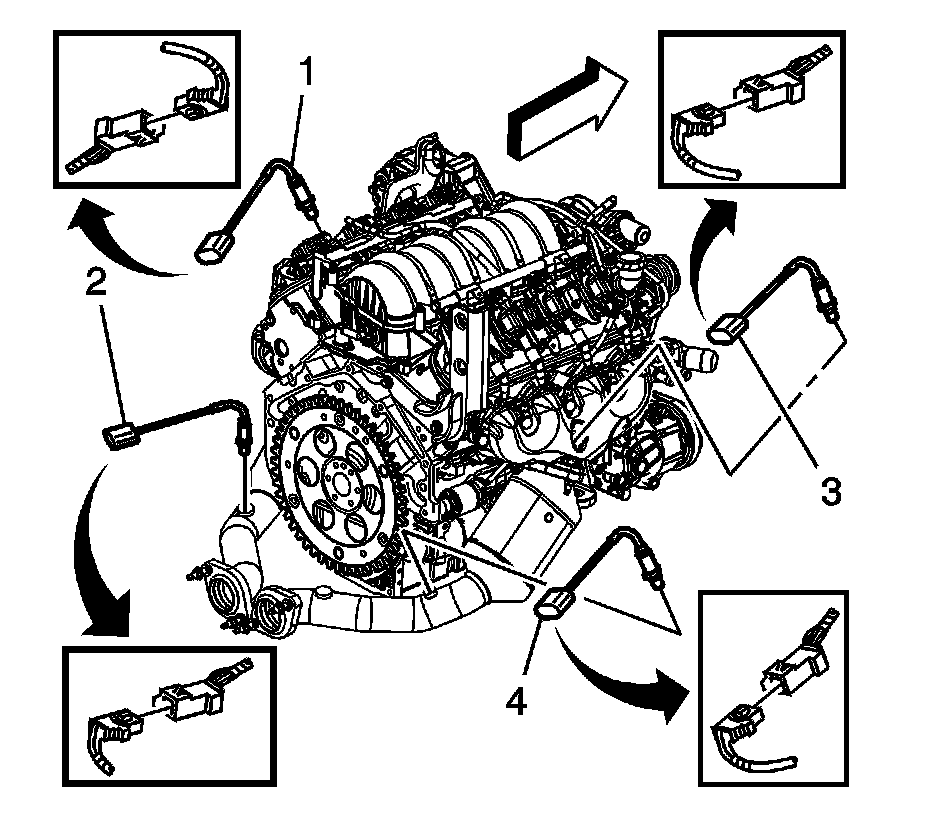 1
2
3
4