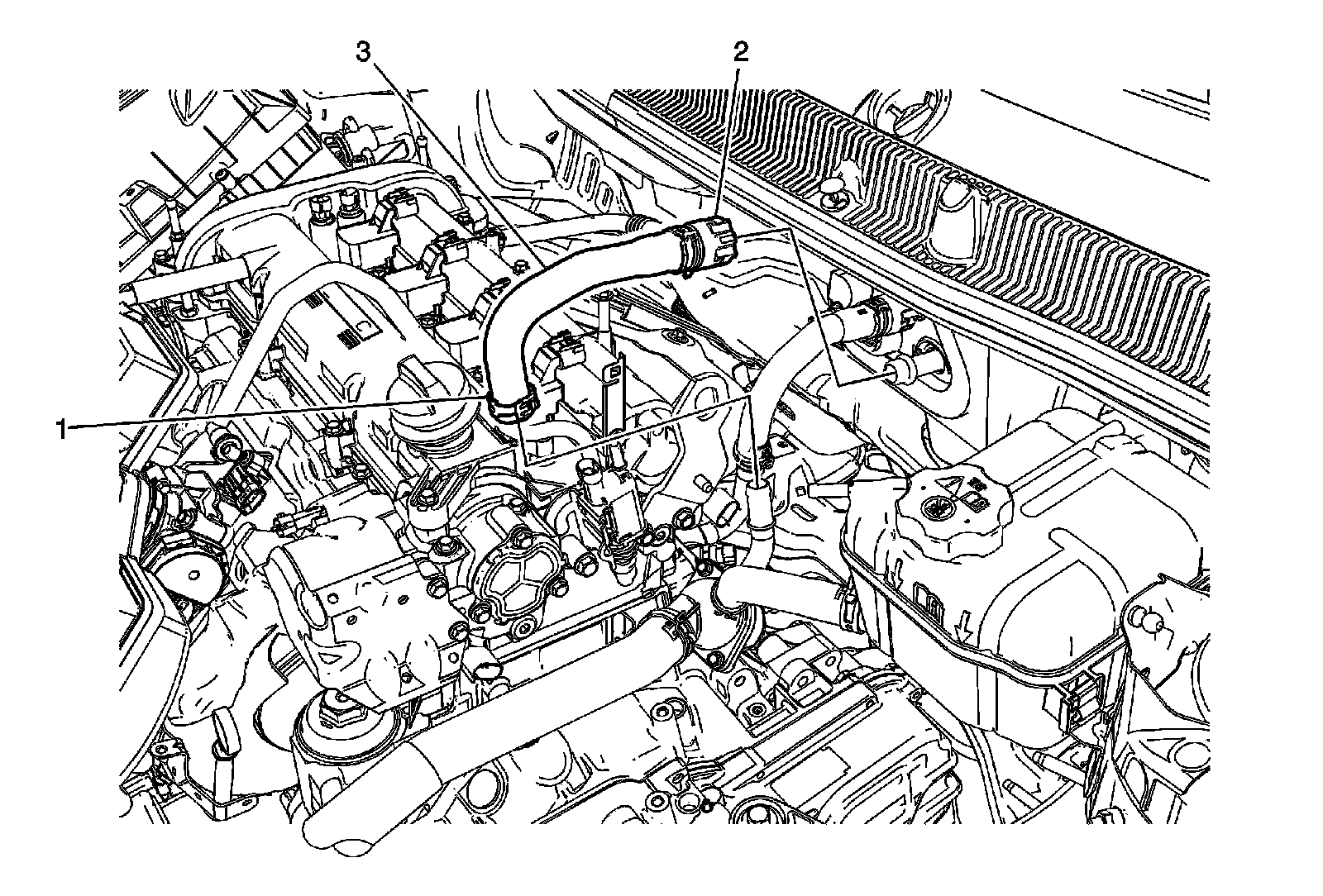 3
2
1