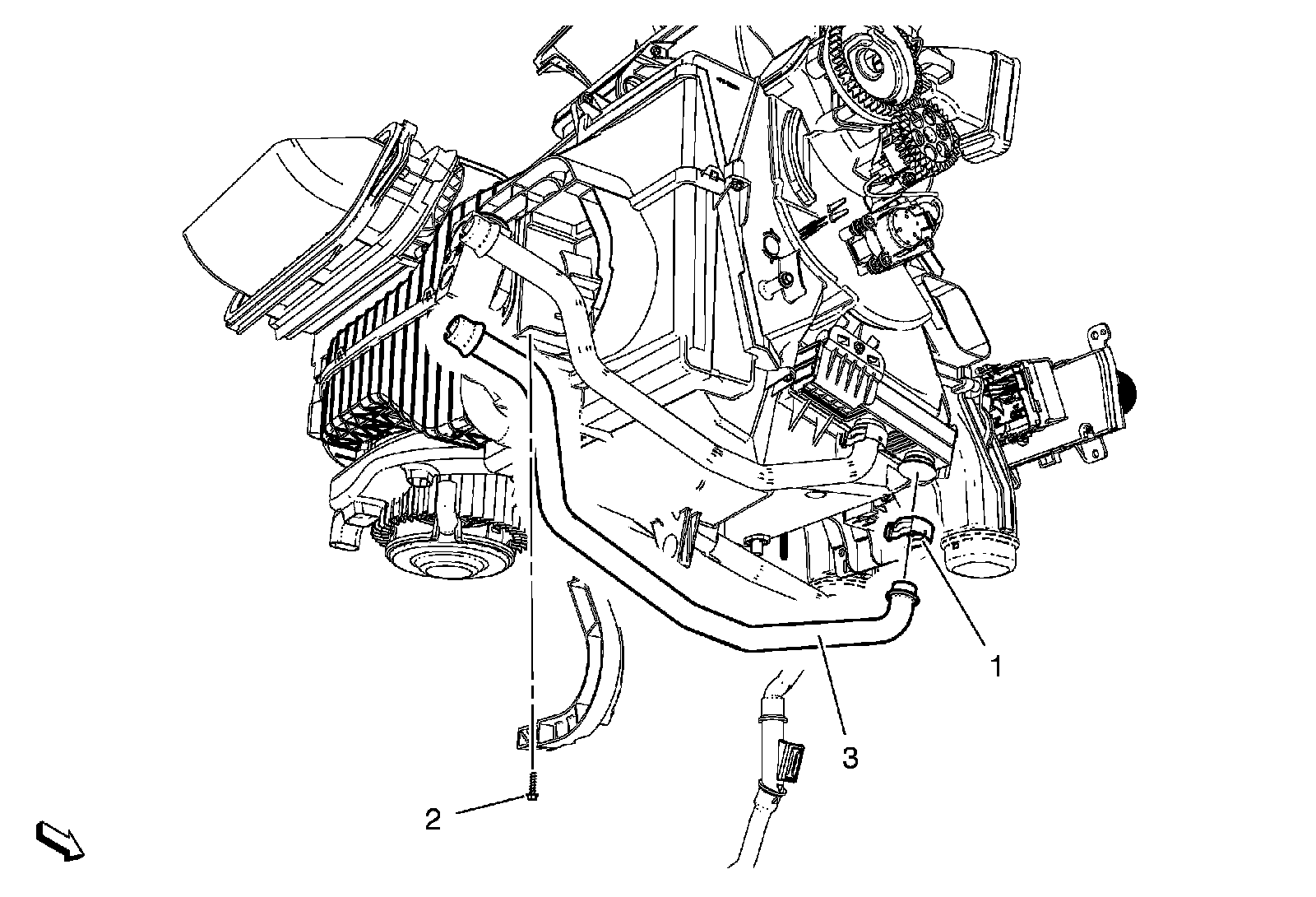 1

3

2