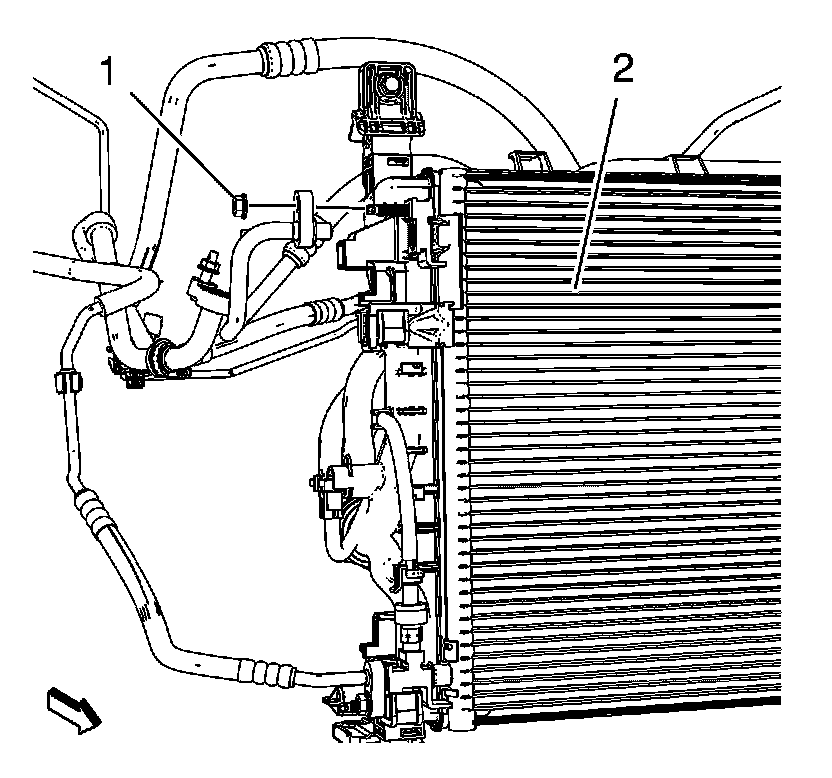 1
2