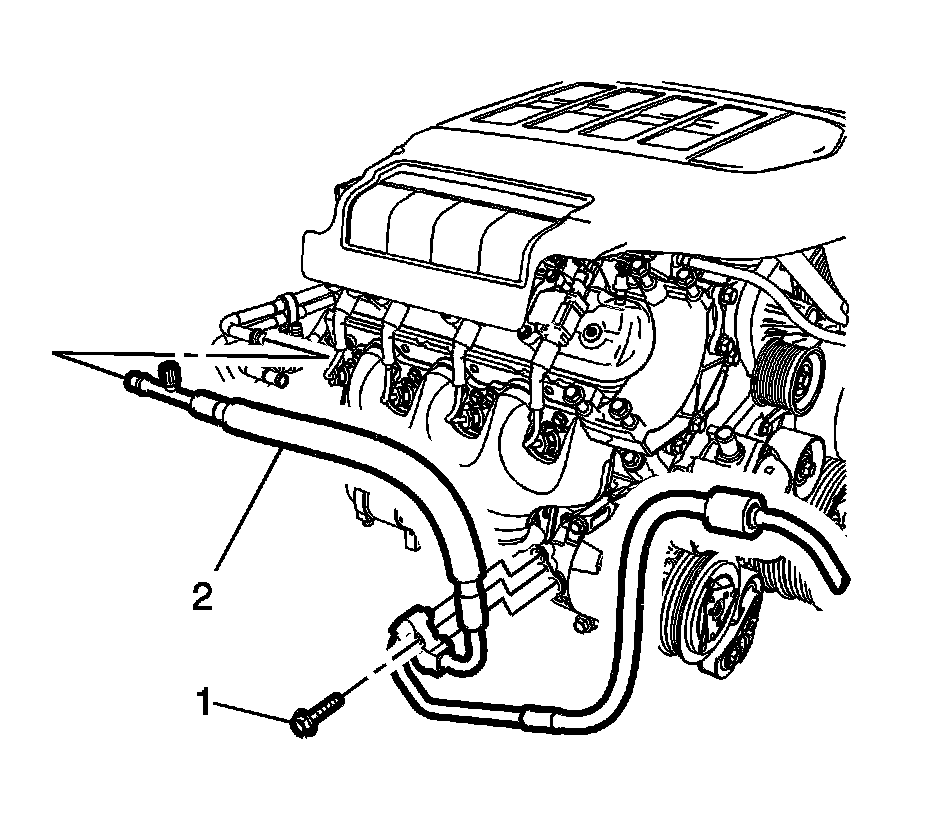 2

1