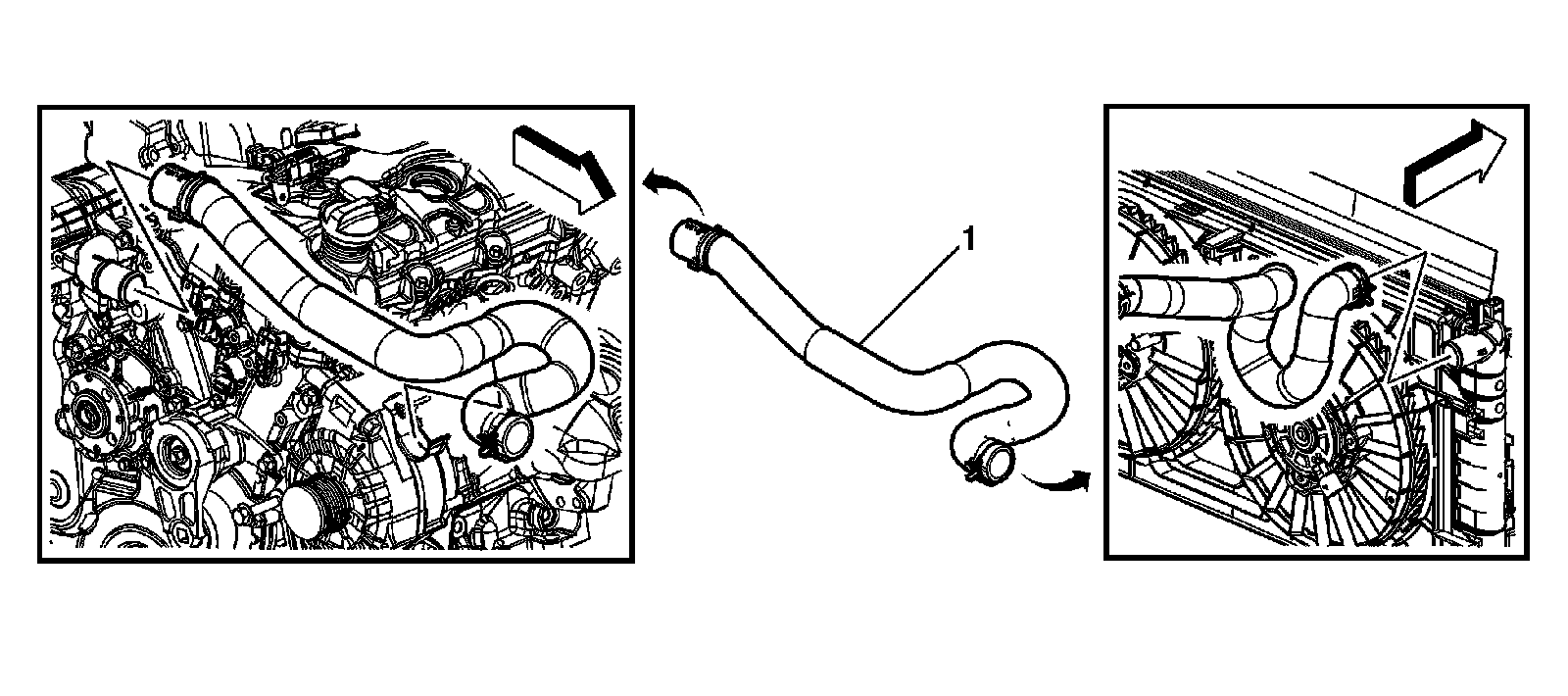 1