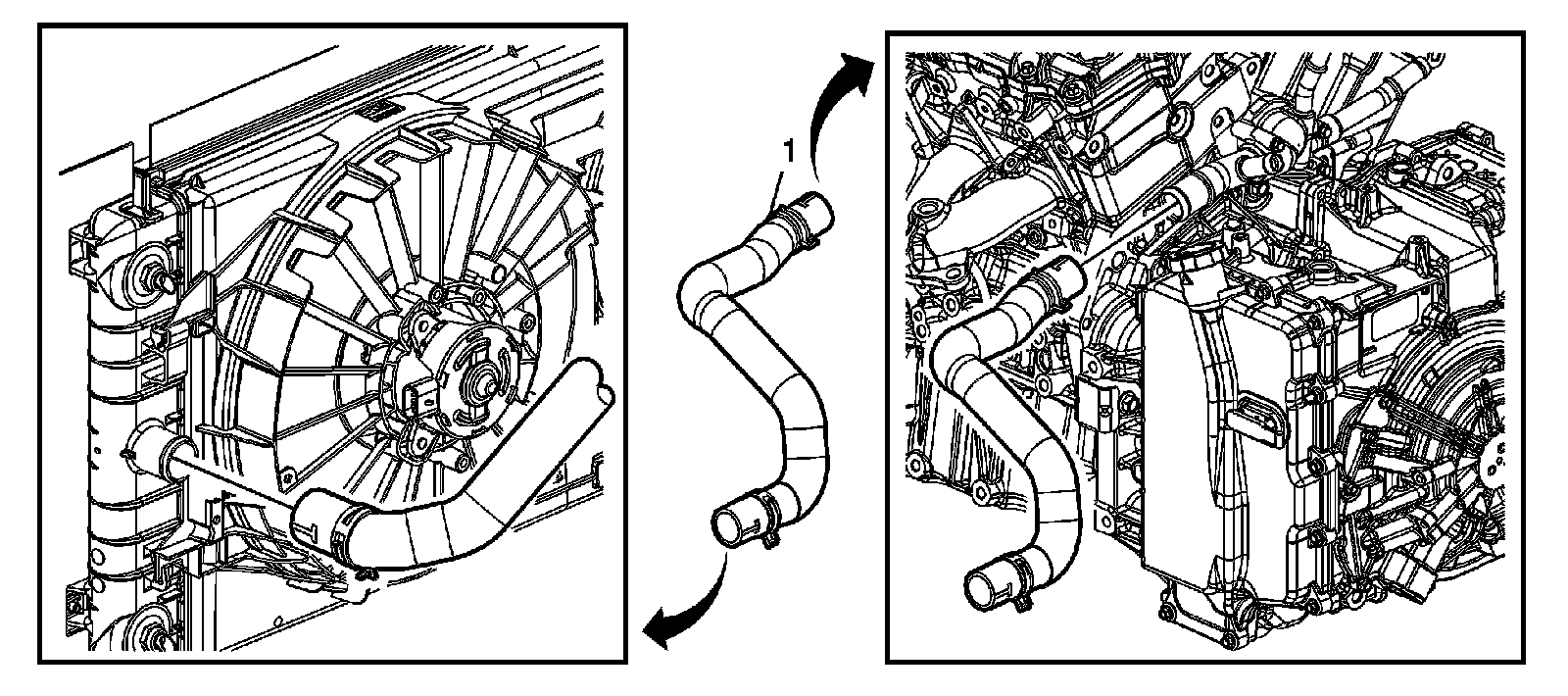 1