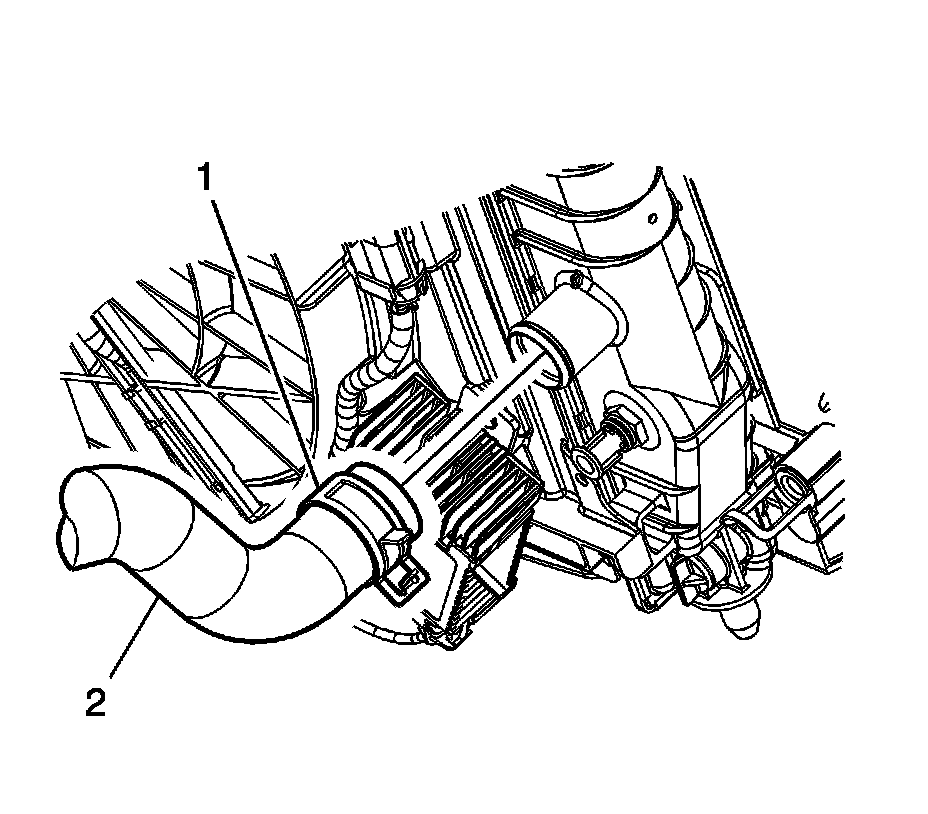 1

2