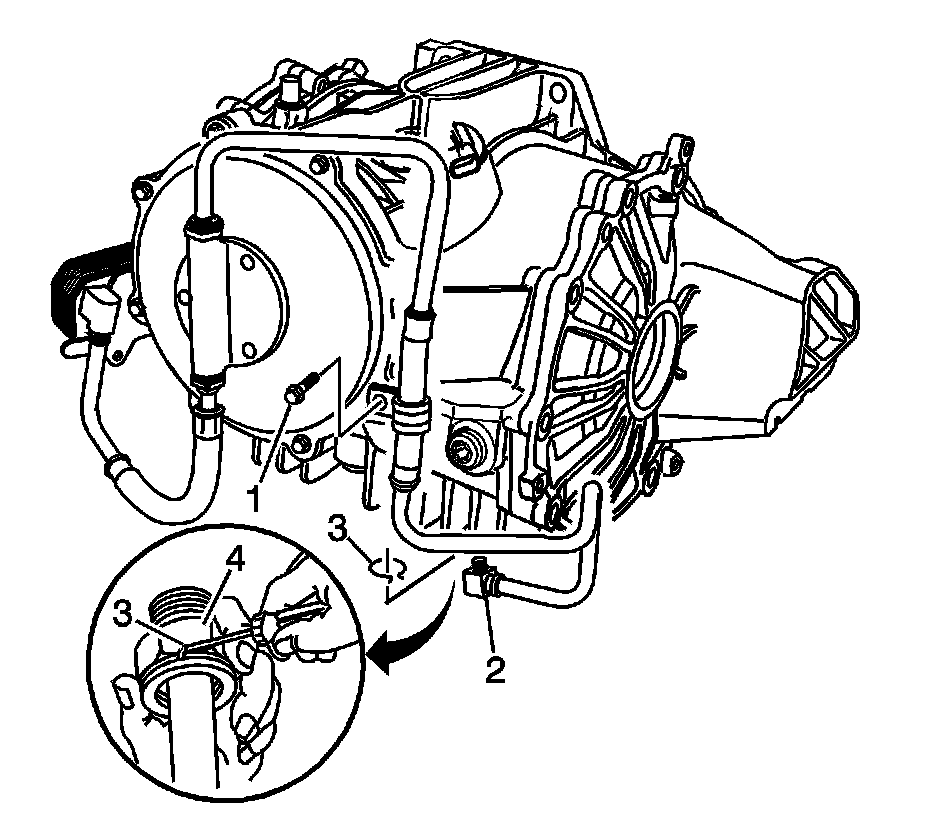 1
3
4
3
2