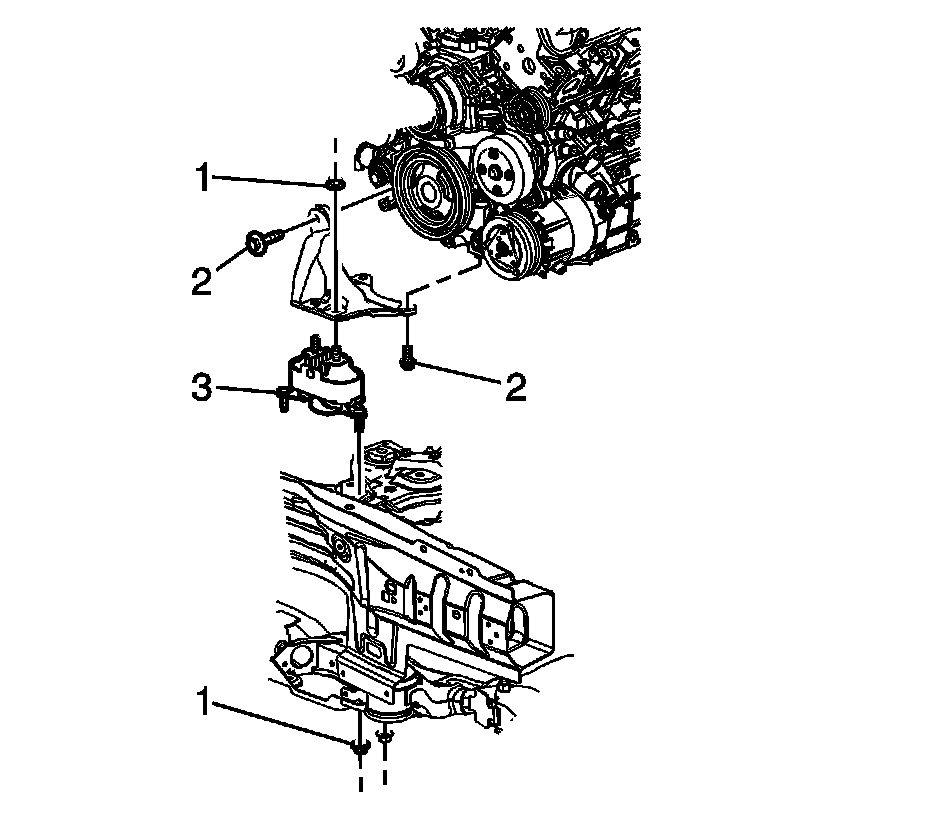 1
2
2
3
1