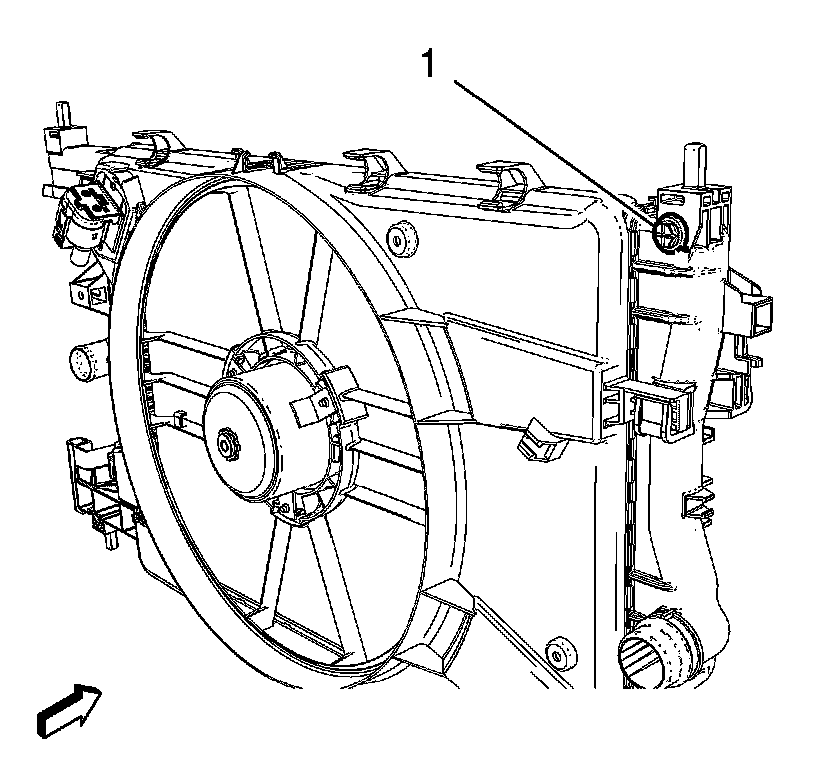 1