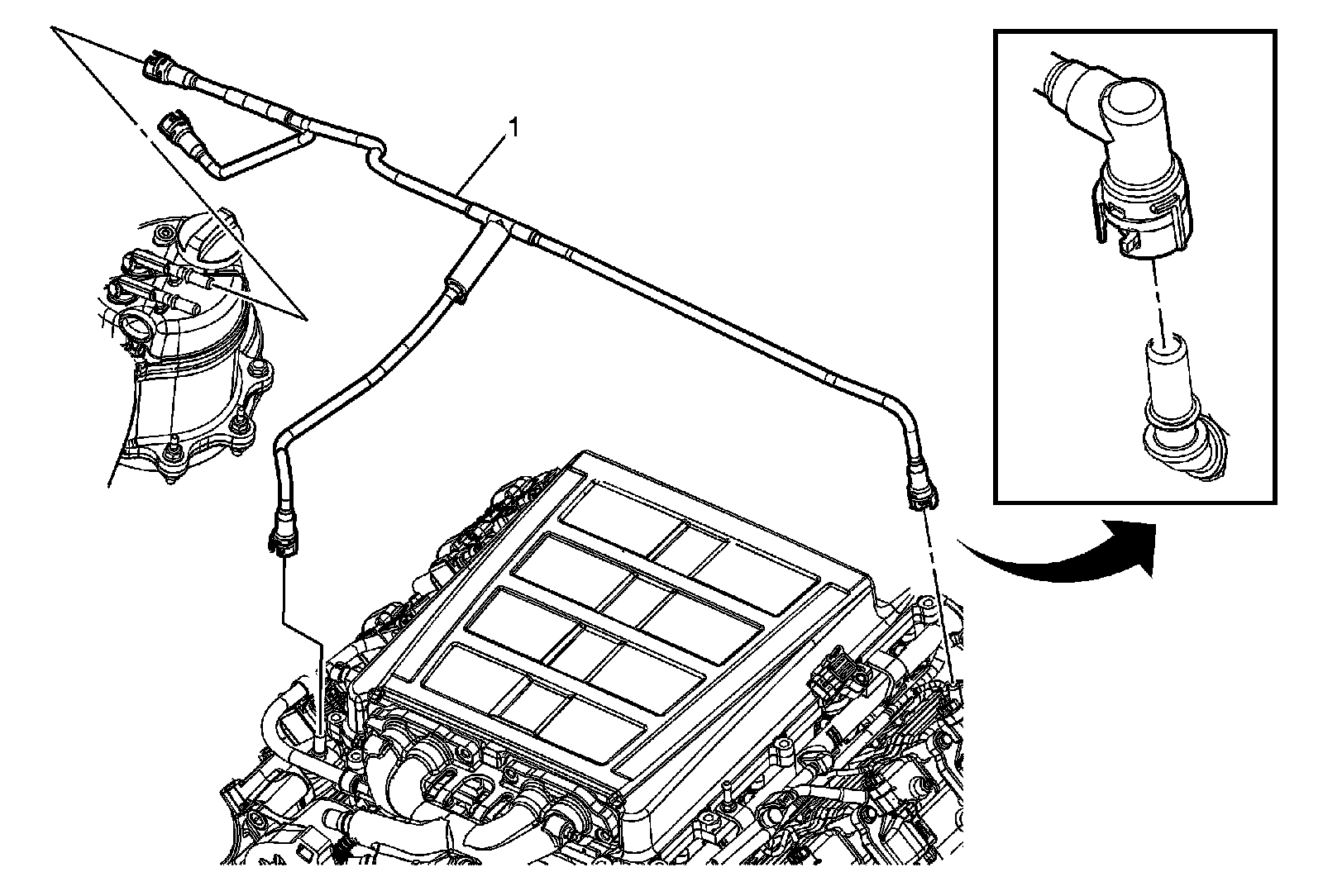 1