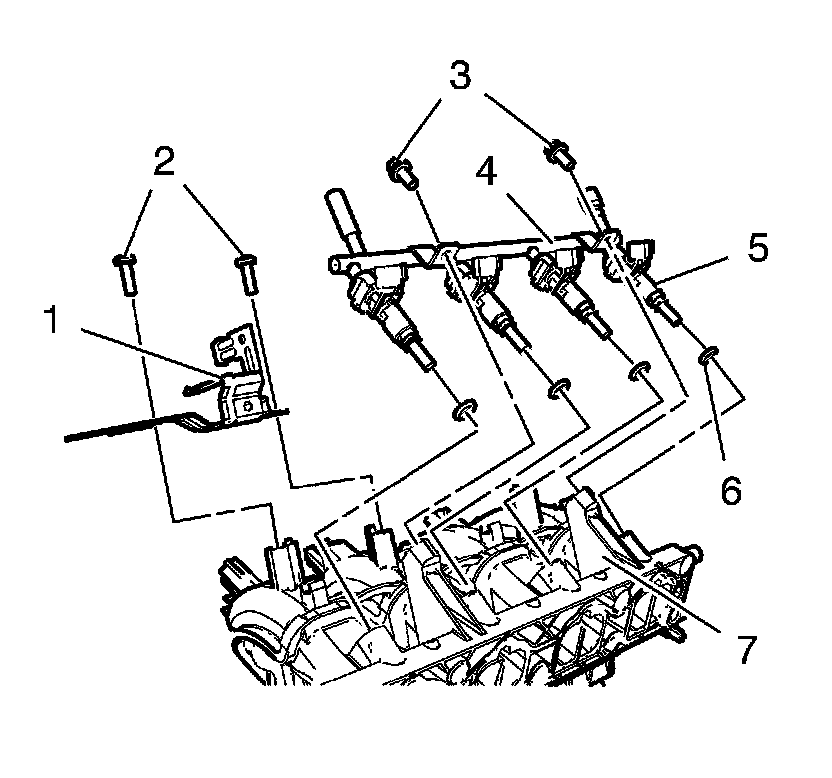 3
2
4
5
1
6
7