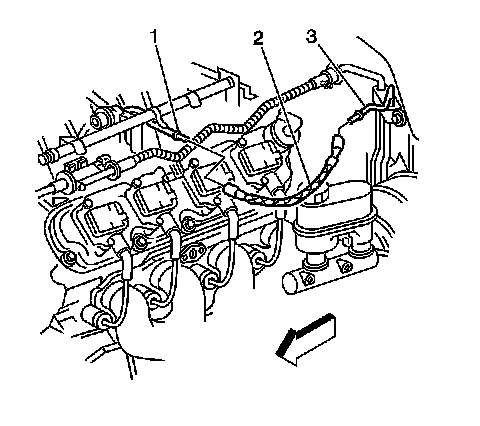 1
2
3