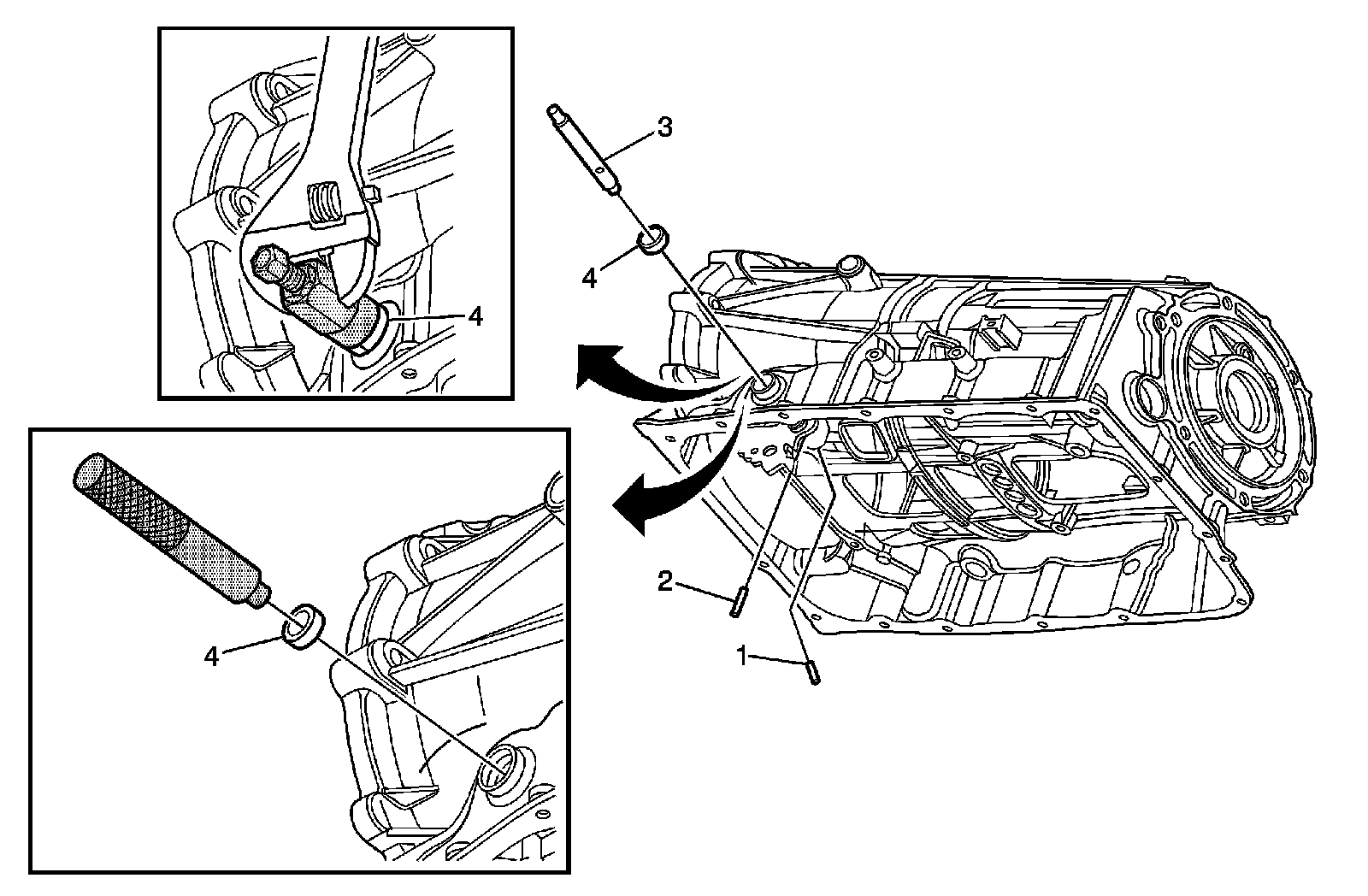 4

3

4

2

1

4