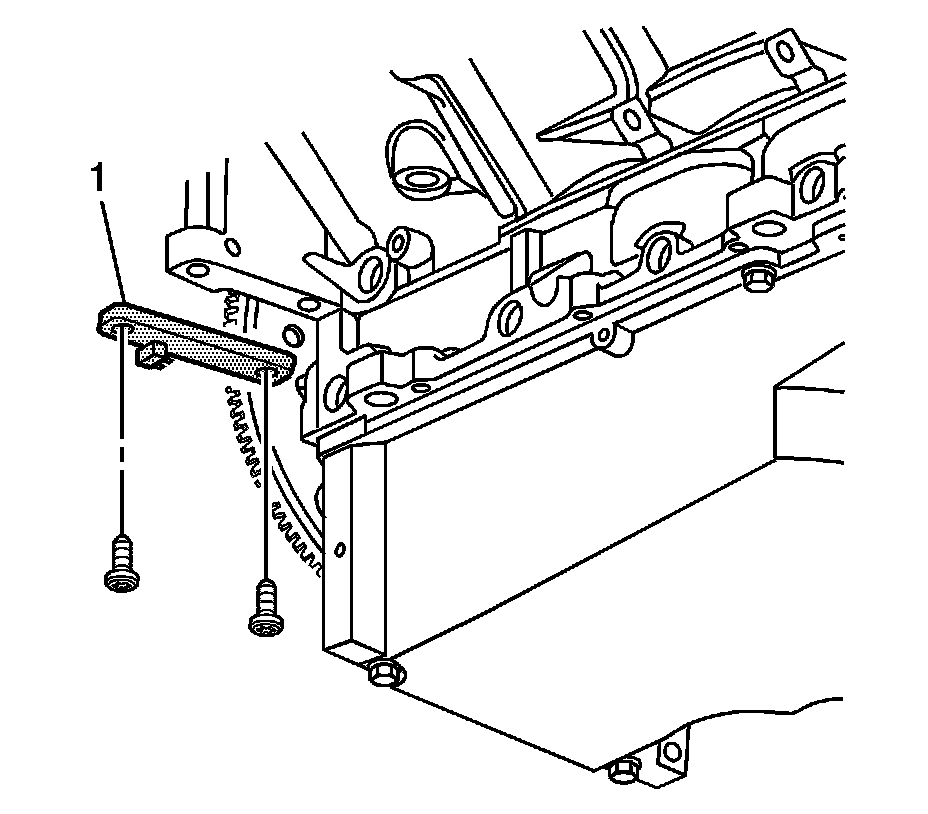 1