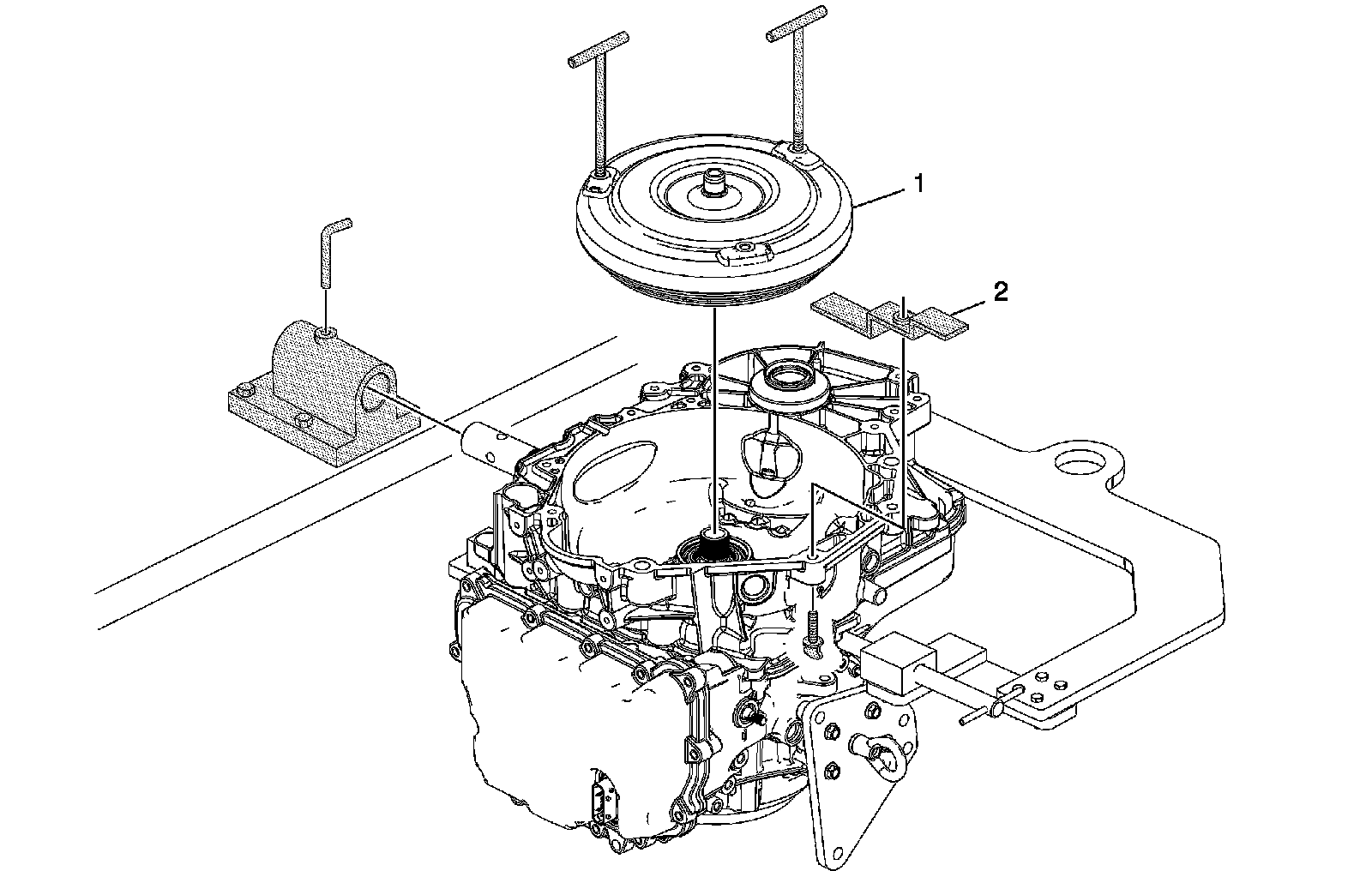 1

2